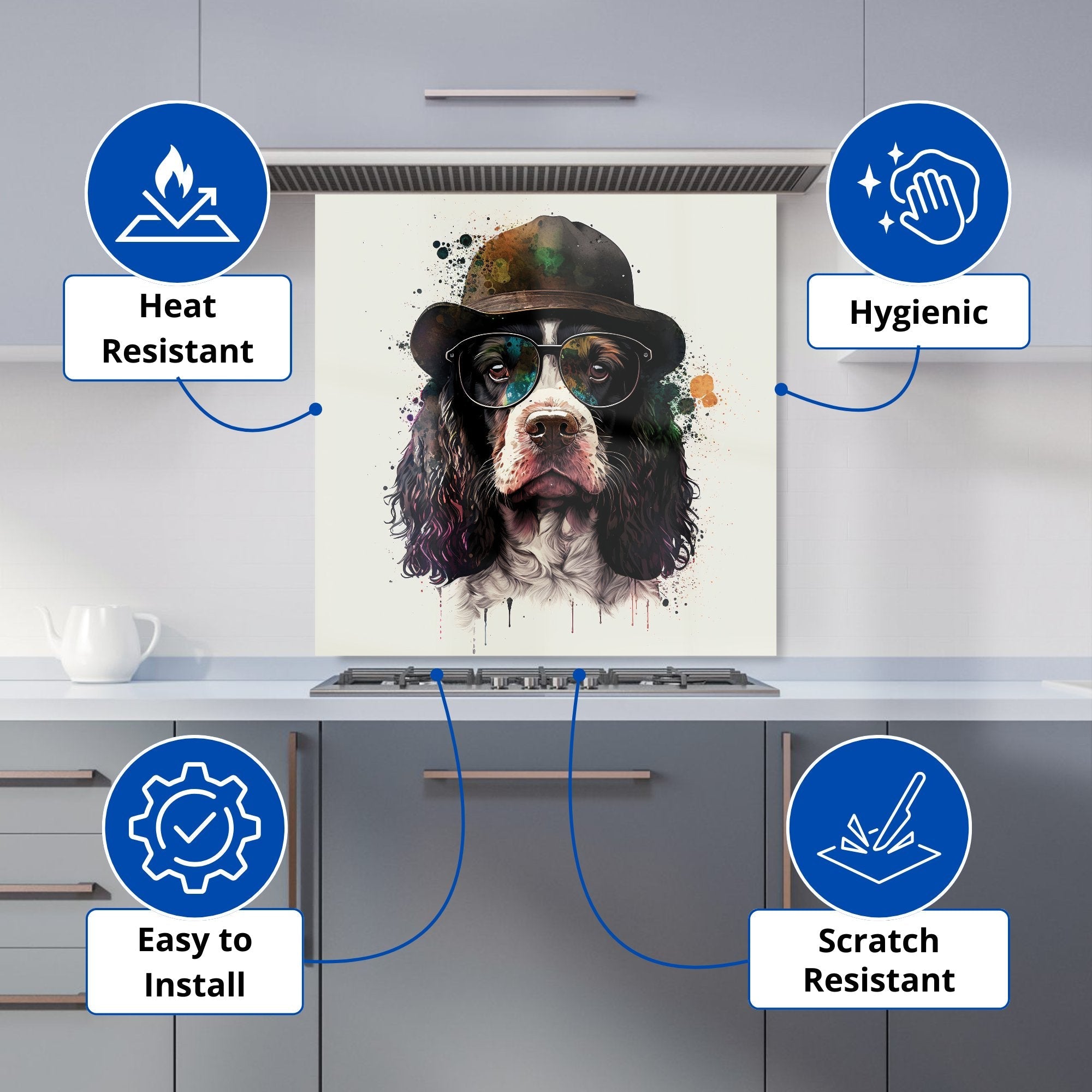 Heat Resistant

Hygienic

Easy to Install

Scratch Resistant