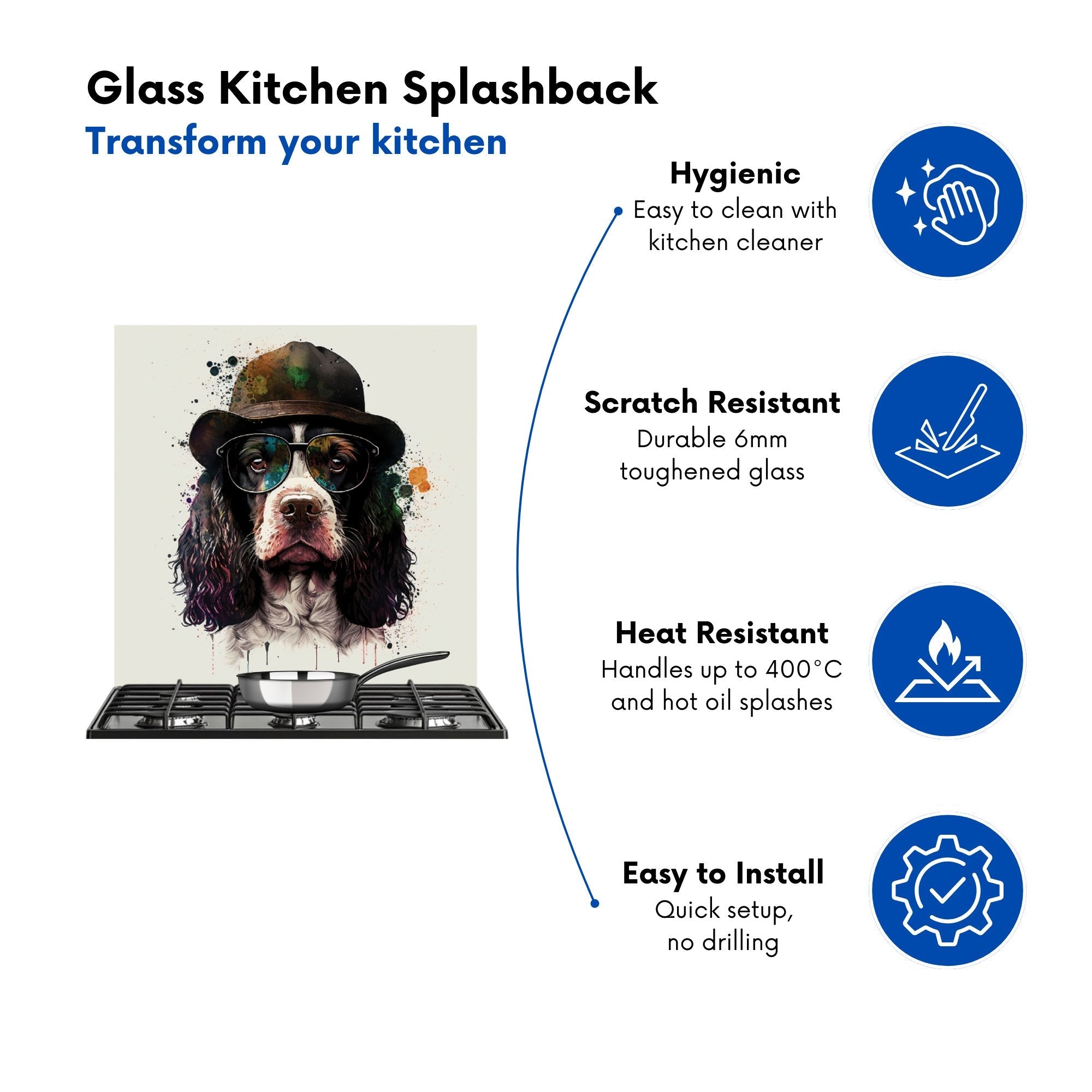 Glass Kitchen Splashback
Transform your kitchen

Hygienic
Easy to clean with kitchen cleaner

Scratch Resistant
Durable 6mm toughened glass

Heat Resistant
Handles up to 400°C and hot oil splashes

Easy to Install
Quick setup, no drilling