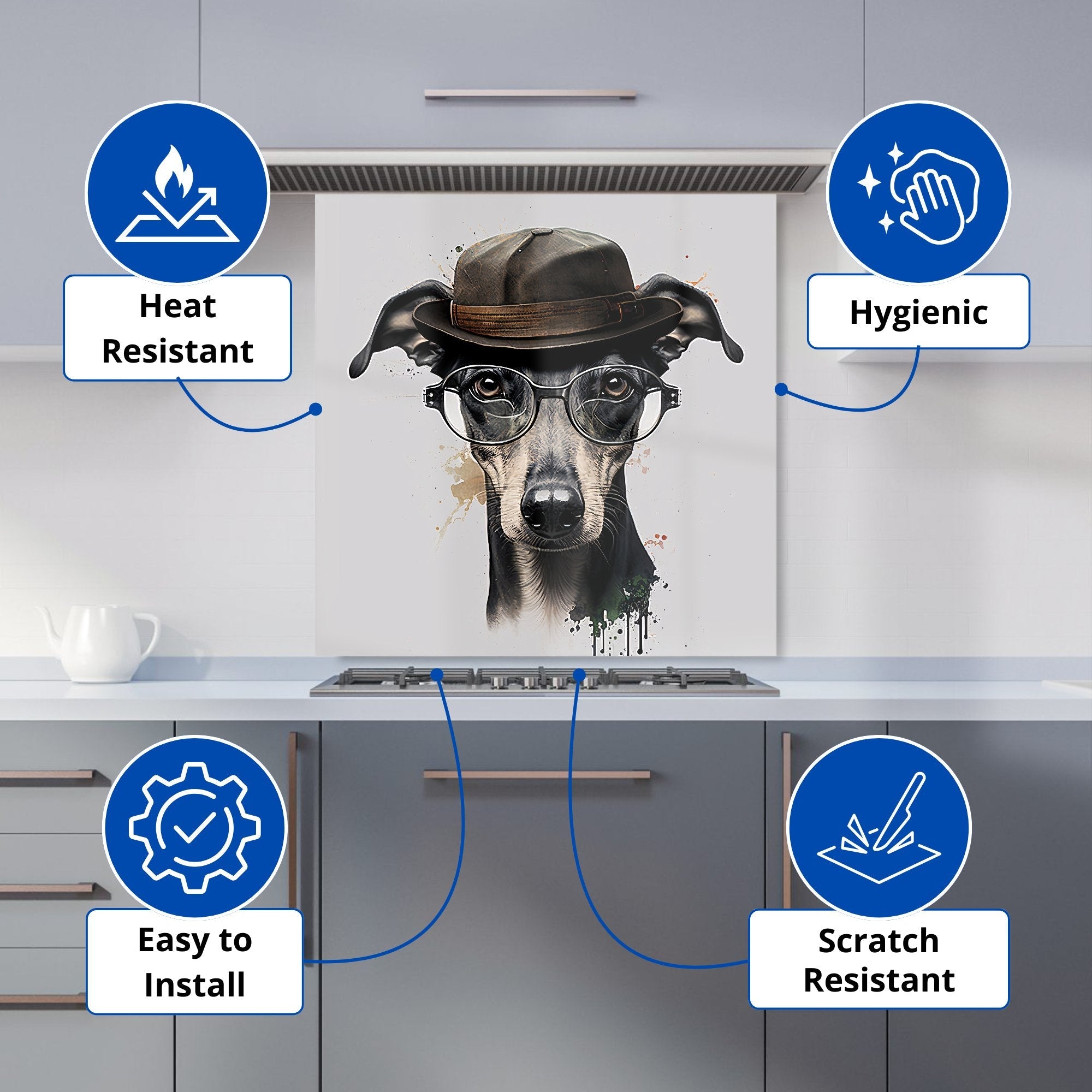 Heat Resistant

Hygienic

Easy to Install

Scratch Resistant