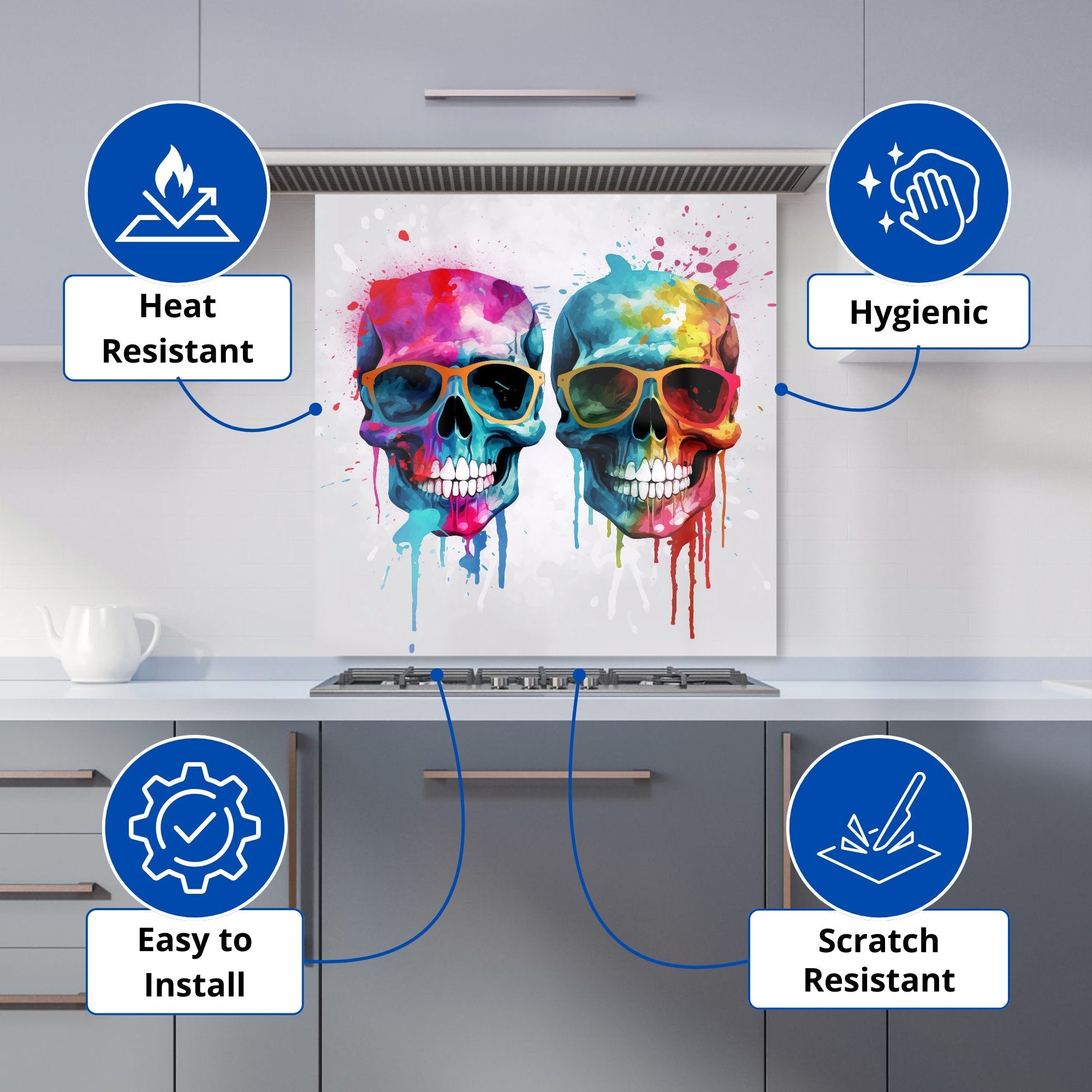 Heat Resistant

Hygienic

Easy to Install

Scratch Resistant