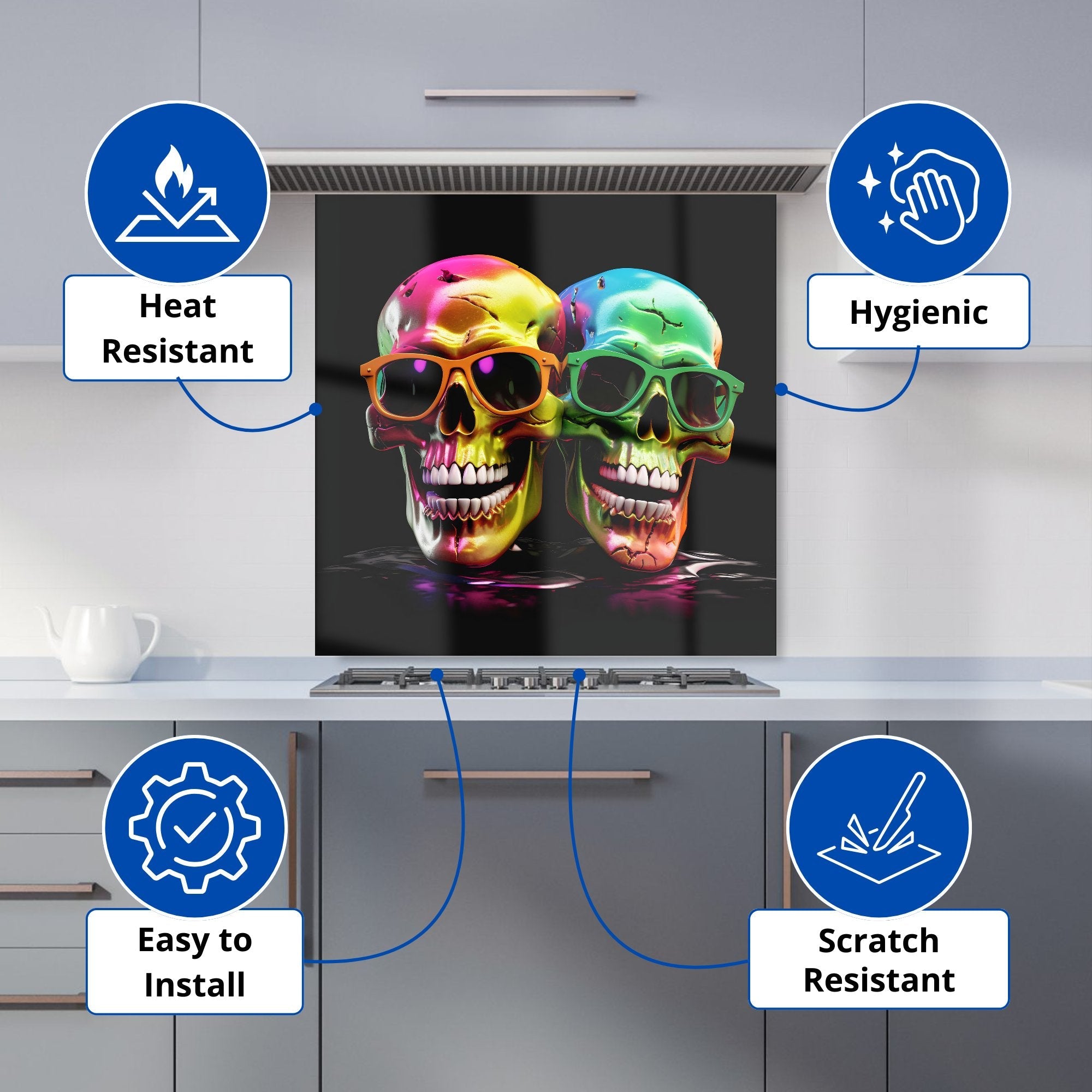 Heat Resistant

Hygienic

Easy to Install

Scratch Resistant