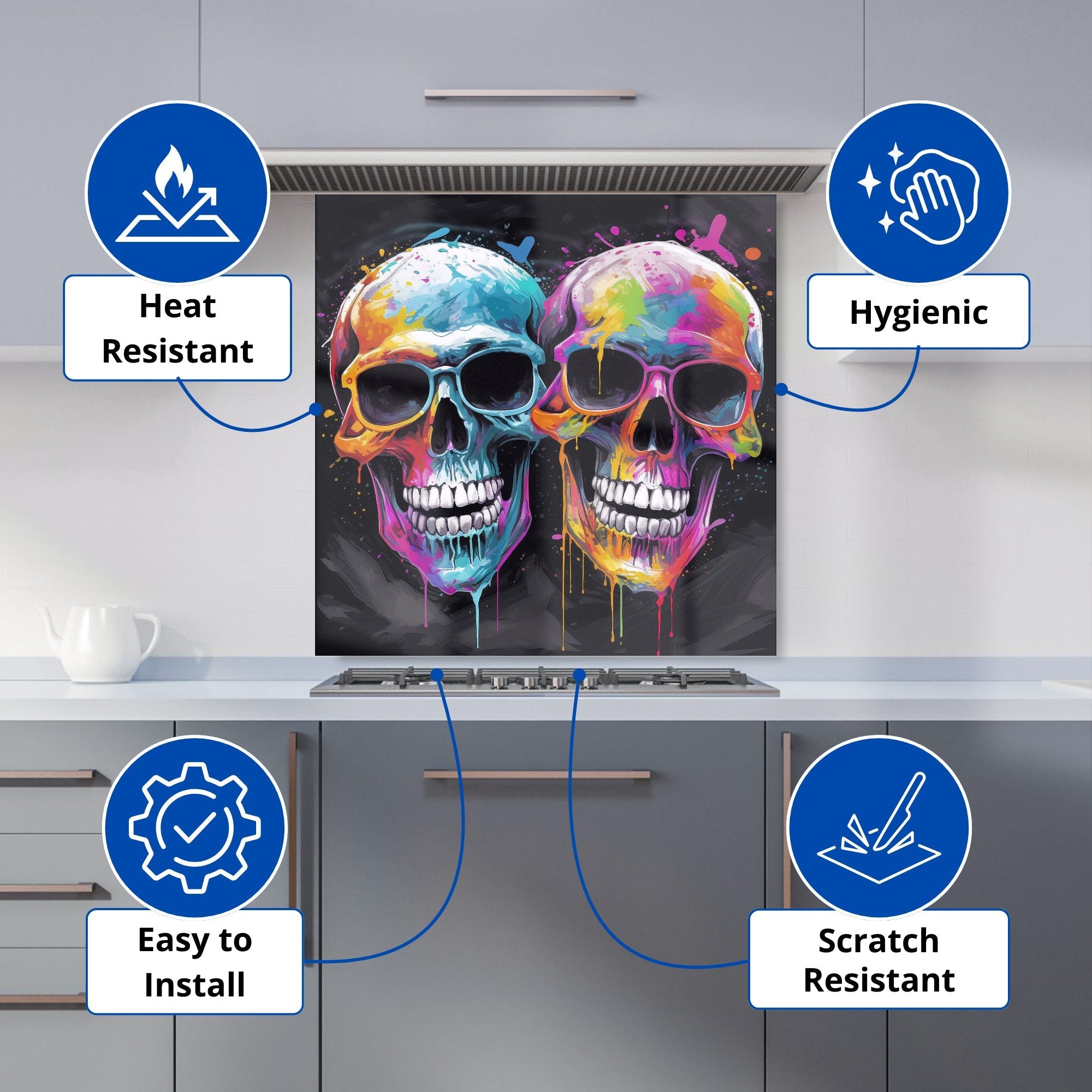 Heat Resistant

Hygienic

Easy to Install

Scratch Resistant