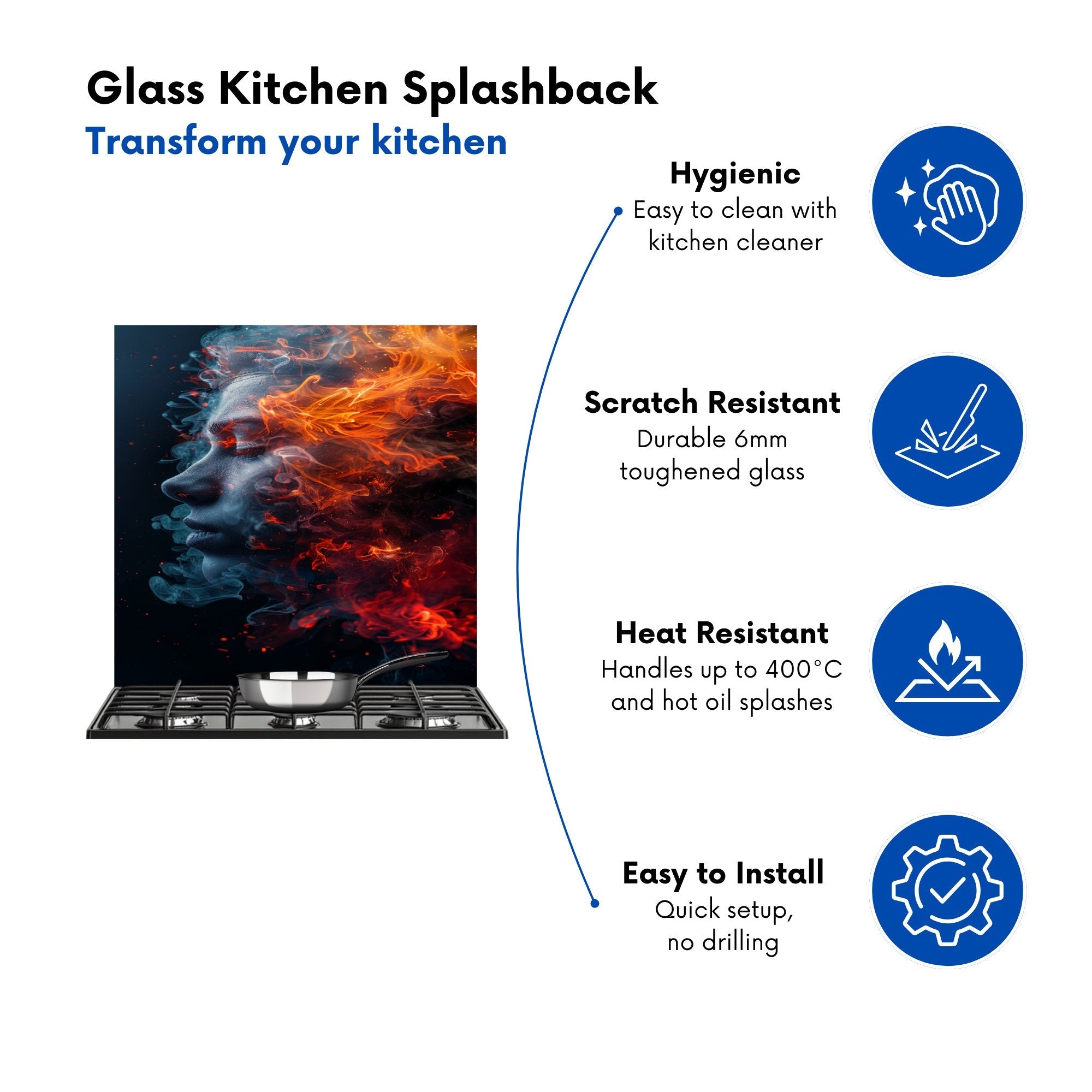 Glass Kitchen Splashback
Transform your kitchen

Hygienic
Easy to clean with kitchen cleaner

Scratch Resistant
Durable 6mm toughened glass

Heat Resistant
Handles up to 400°C and hot oil splashes

Easy to Install
Quick setup, no drilling