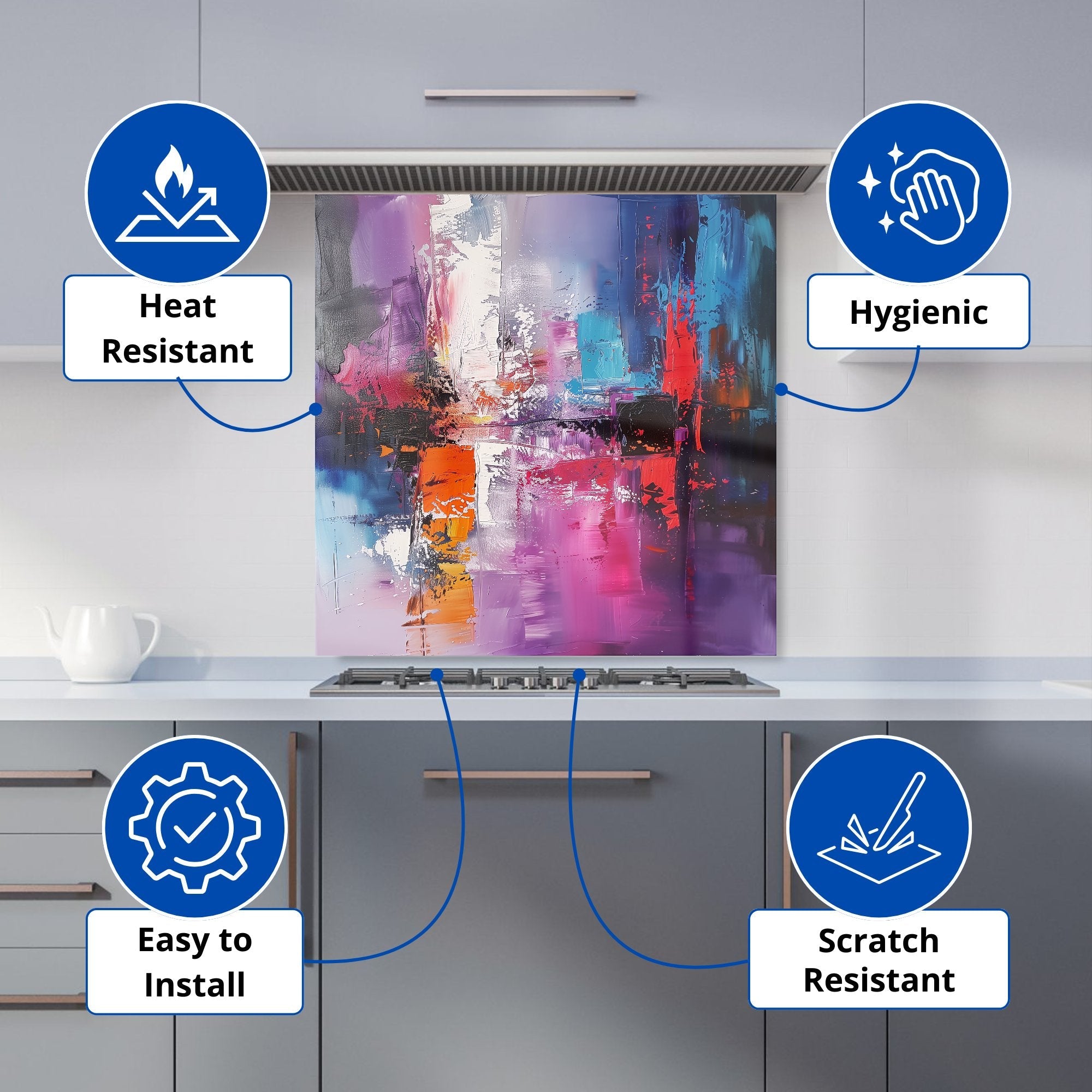 Heat Resistant

Hygienic

Easy to Install

Scratch Resistant