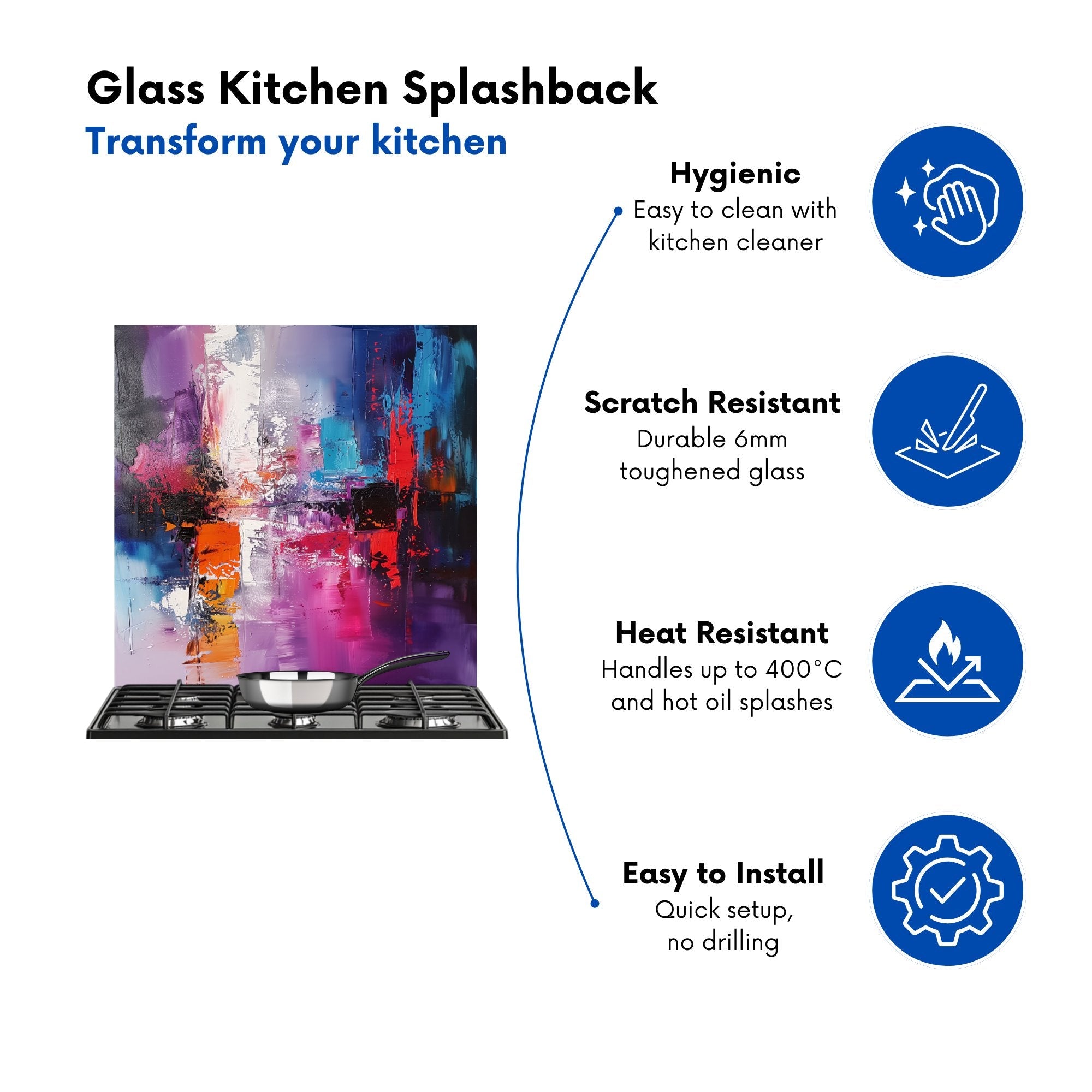 Glass Kitchen Splashback
Transform your kitchen

Hygienic
Easy to clean with kitchen cleaner

Scratch Resistant
Durable 6mm toughened glass

Heat Resistant
Handles up to 400°C and hot oil splashes

Easy to Install
Quick setup, no drilling