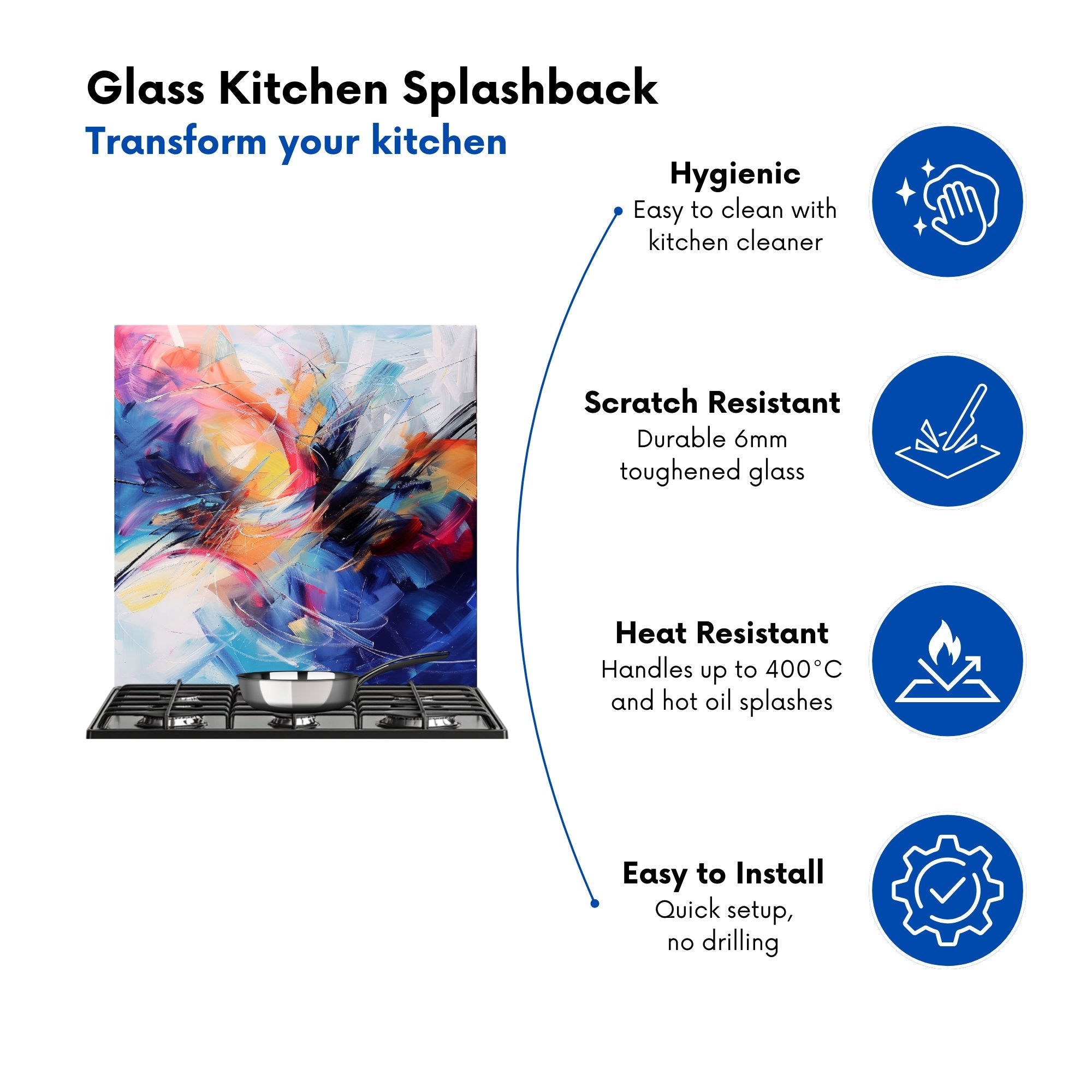 Glass Kitchen Splashback
Transform your kitchen

Hygienic
Easy to clean with kitchen cleaner

Scratch Resistant
Durable 6mm toughened glass

Heat Resistant
Handles up to 400°C and hot oil splashes

Easy to Install
Quick setup, no drilling