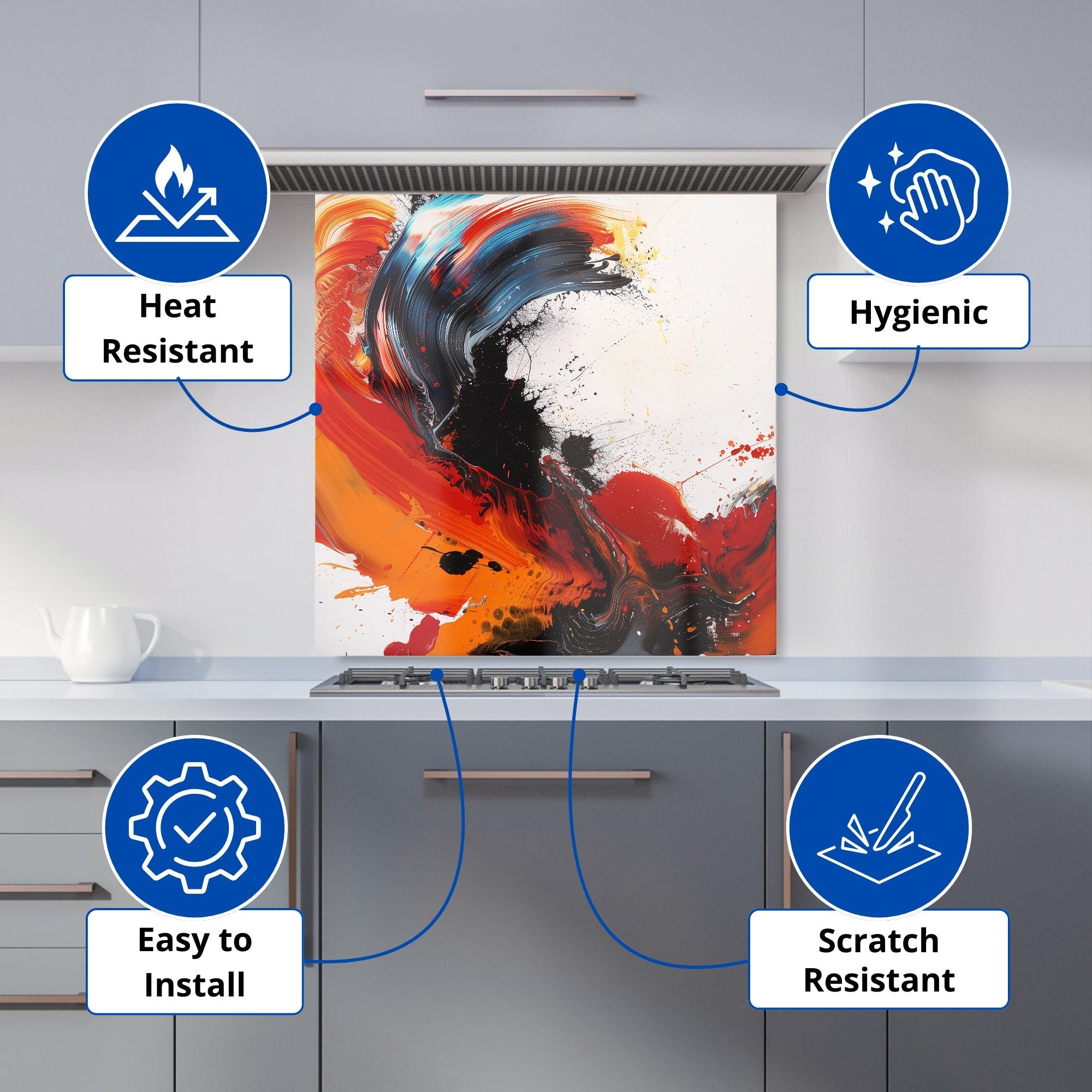 Heat Resistant

Hygienic

Easy to Install

Scratch Resistant