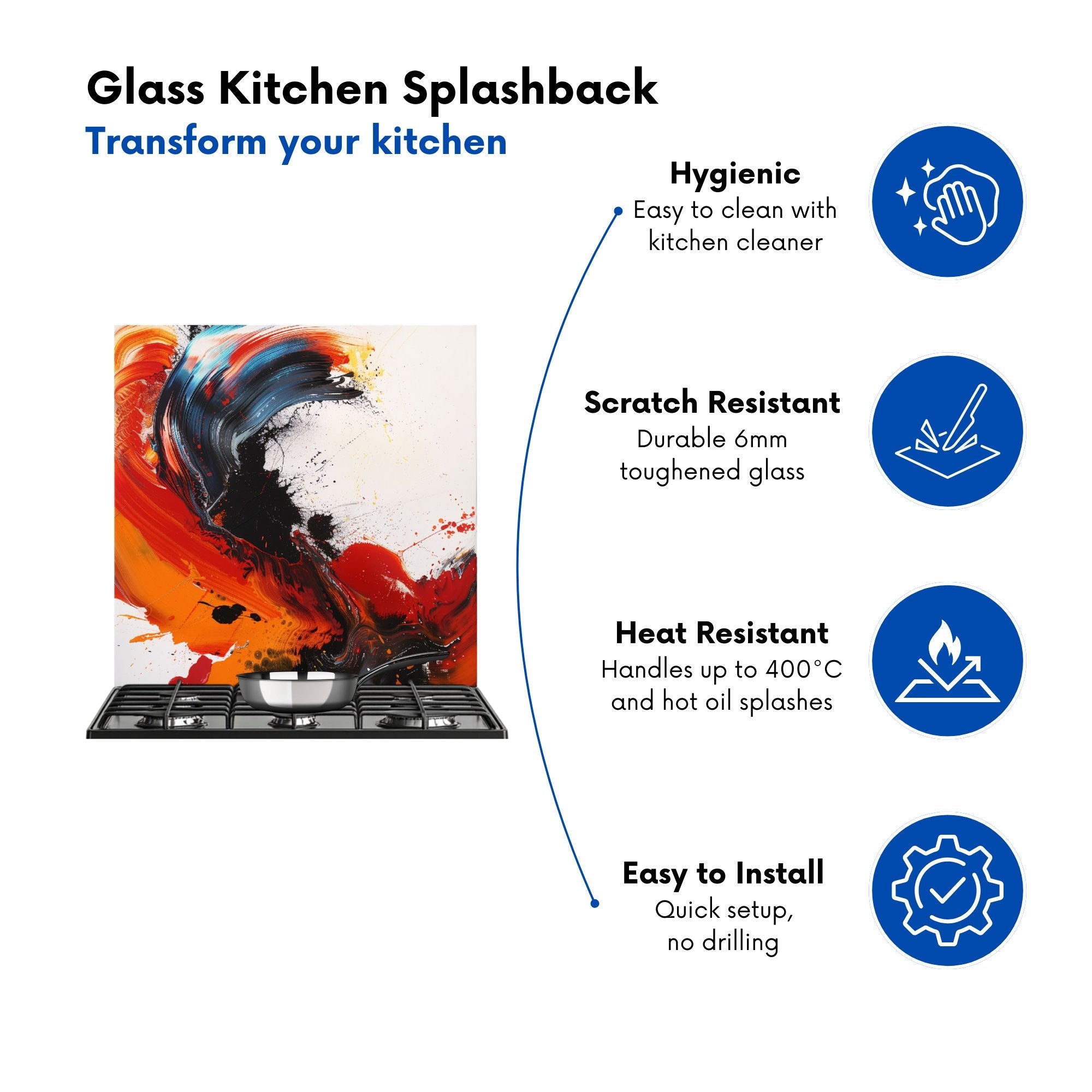 Glass Kitchen Splashback
Transform your kitchen

Hygienic
Easy to clean with kitchen cleaner

Scratch Resistant
Durable 6mm toughened glass

Heat Resistant
Handles up to 400°C and hot oil splashes

Easy to Install
Quick setup, no drilling