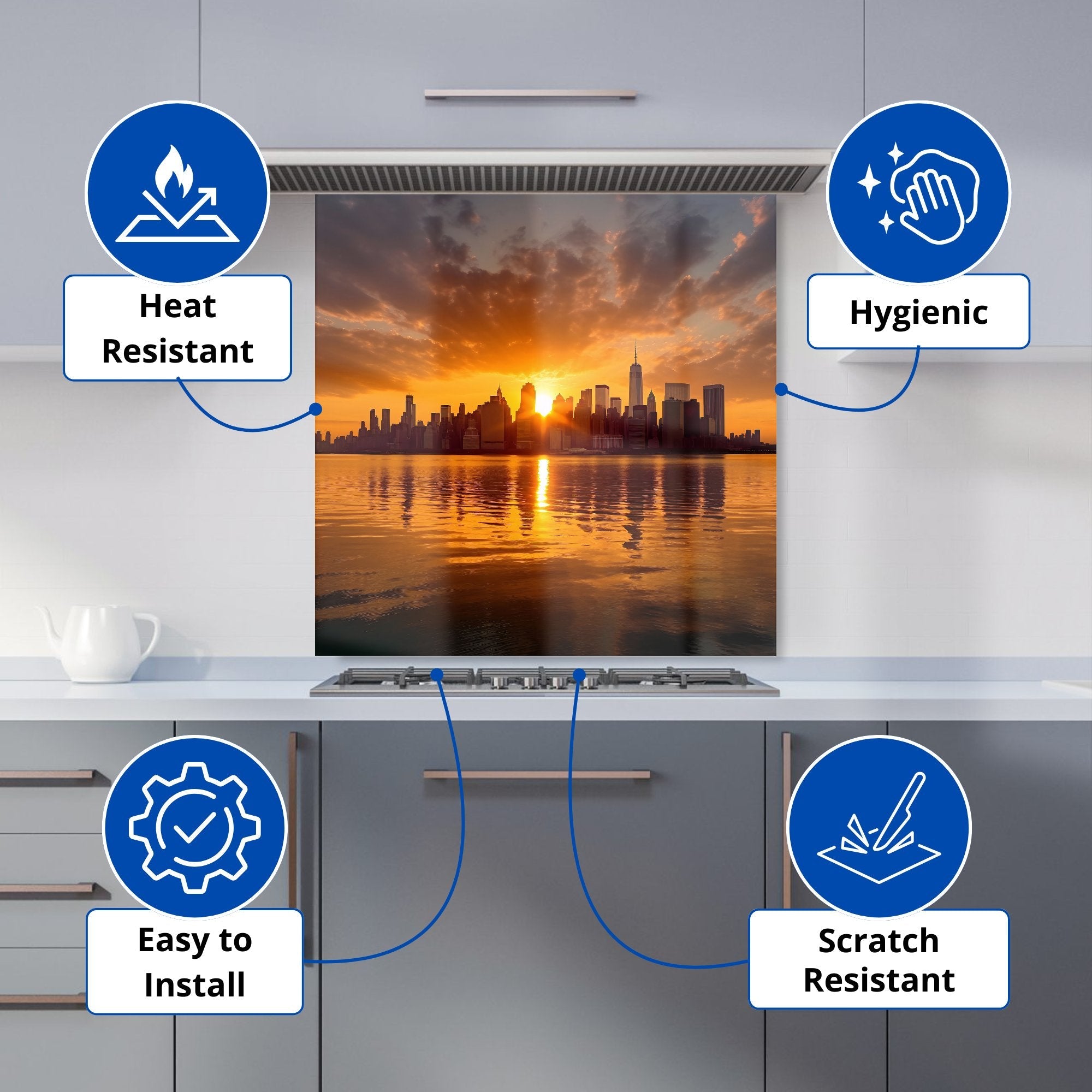 Heat Resistant

Hygienic

Easy to Install

Scratch Resistant