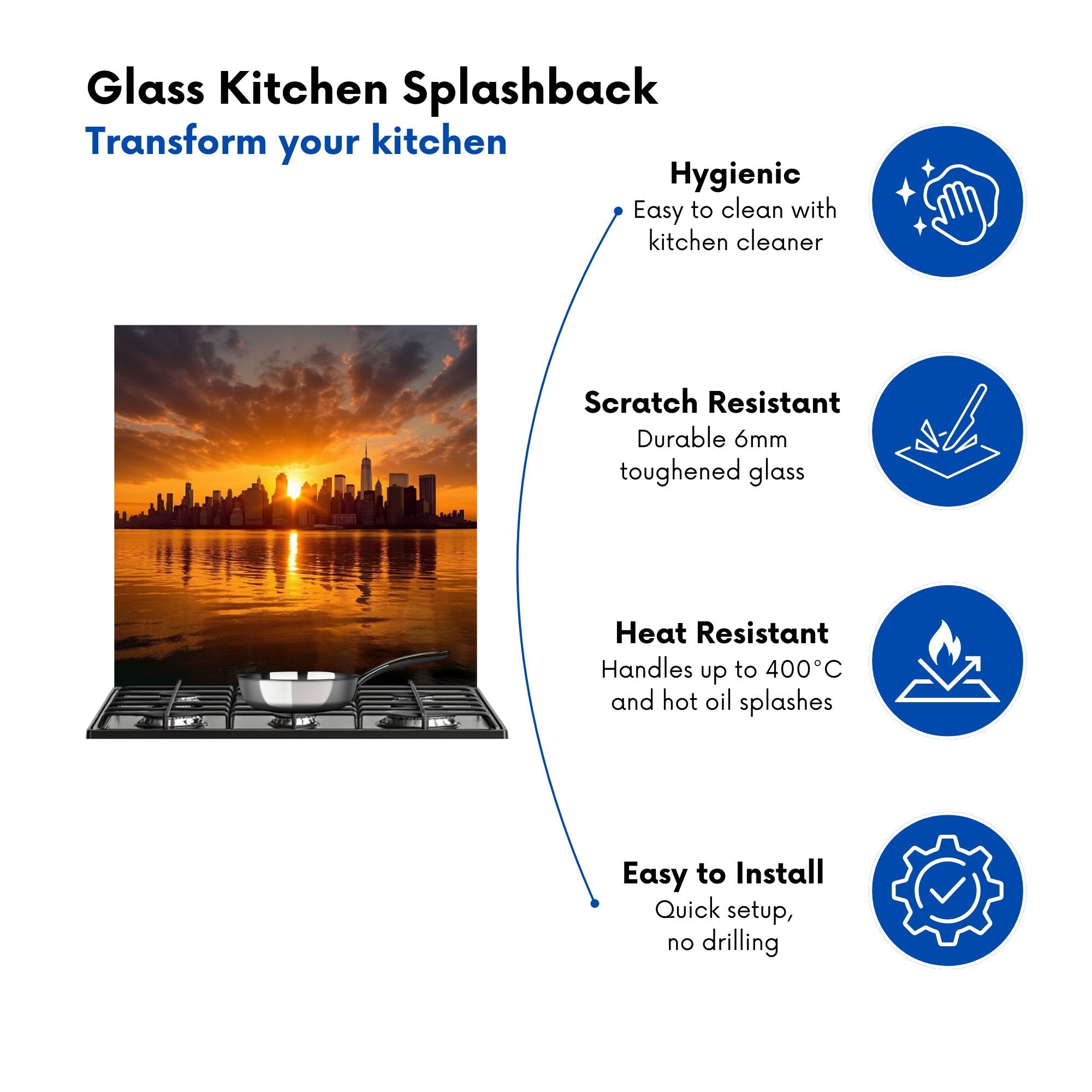 Glass Kitchen Splashback
Transform your kitchen

Hygienic
Easy to clean with kitchen cleaner

Scratch Resistant
Durable 6mm toughened glass

Heat Resistant
Handles up to 400°C and hot oil splashes

Easy to Install
Quick setup, no drilling