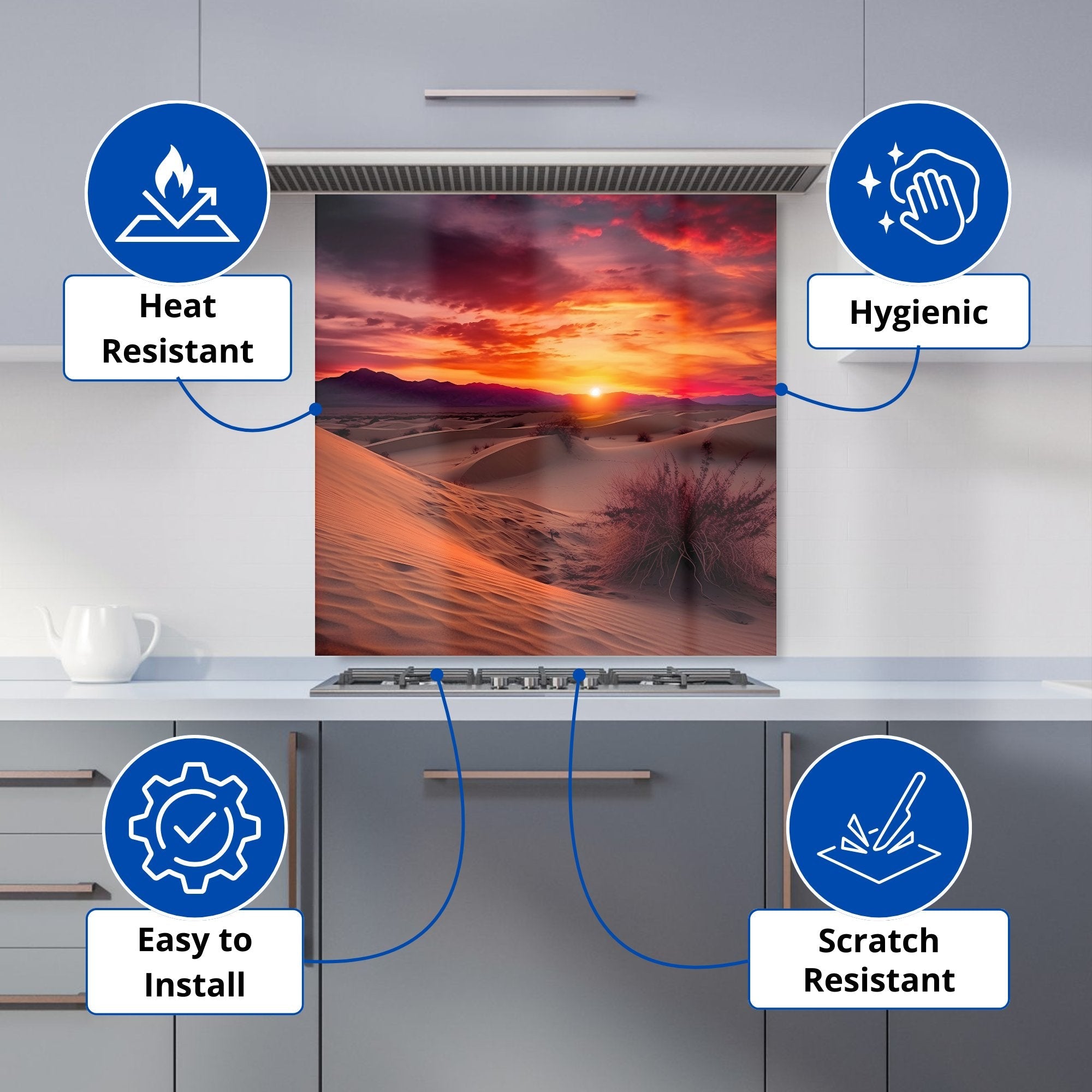 Heat Resistant

Hygienic

Easy to Install

Scratch Resistant