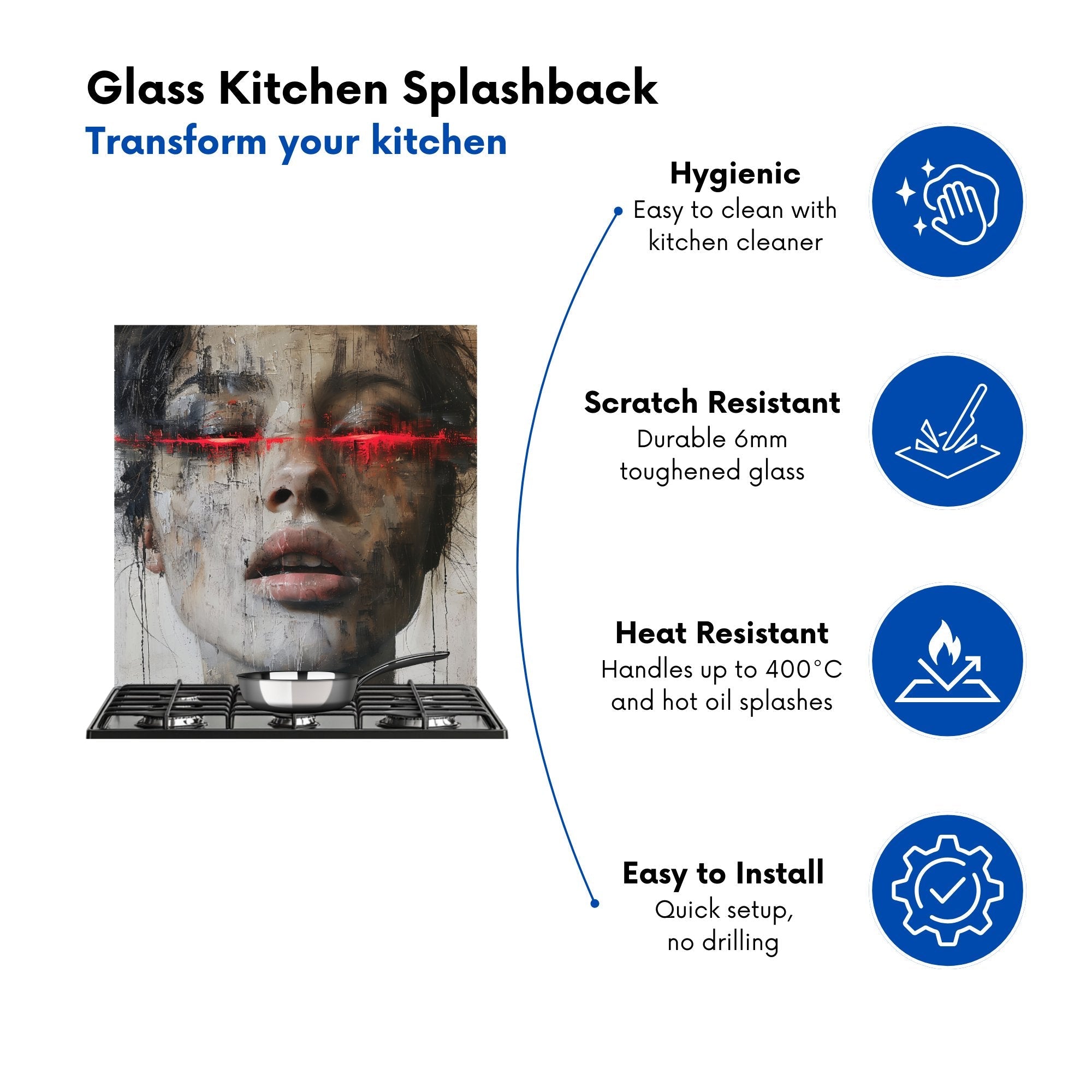 Glass Kitchen Splashback
Transform your kitchen

Hygienic
Easy to clean with kitchen cleaner

Scratch Resistant
Durable 6mm toughened glass

Heat Resistant
Handles up to 400°C and hot oil splashes

Easy to Install
Quick setup, no drilling