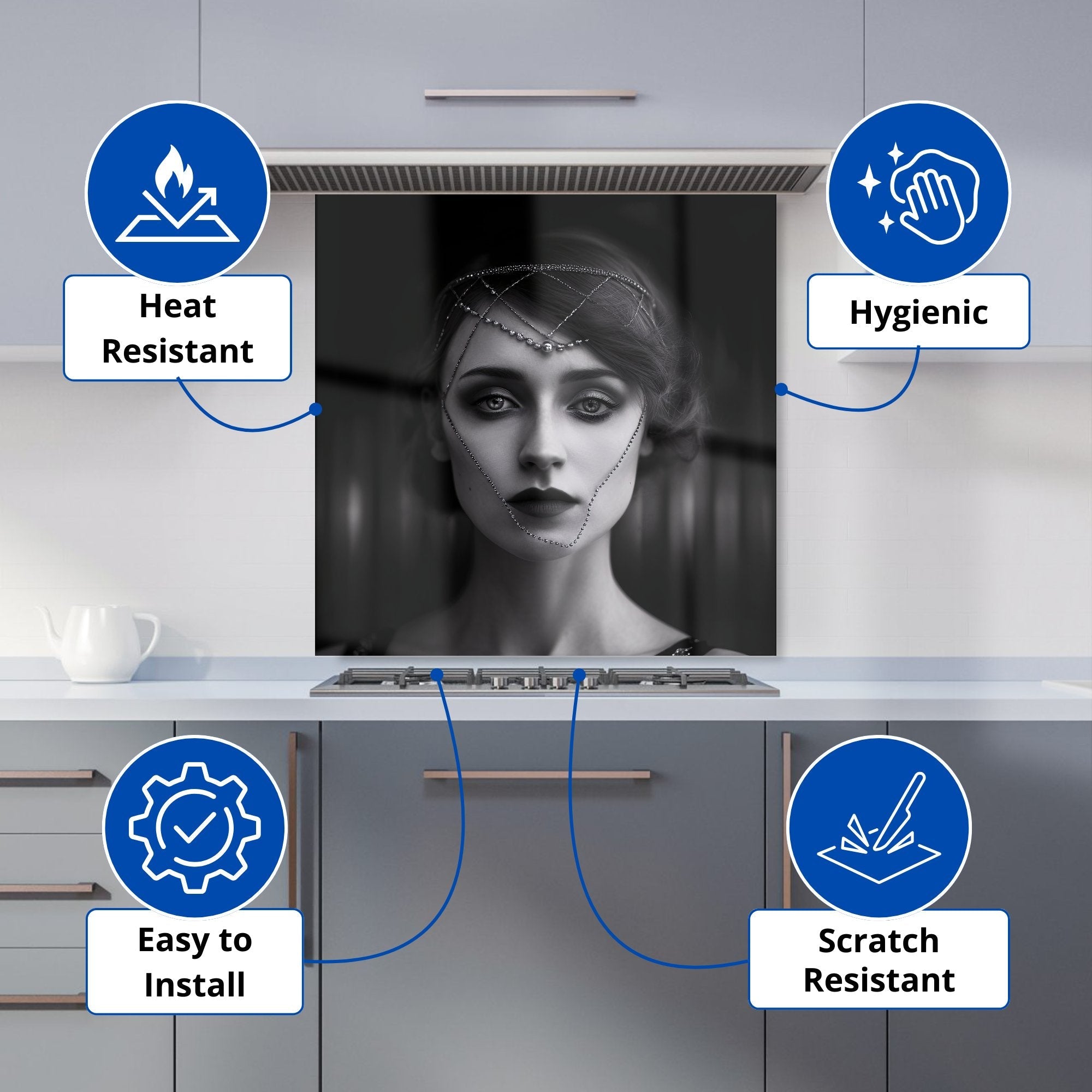 Heat Resistant

Hygienic

Easy to Install

Scratch Resistant