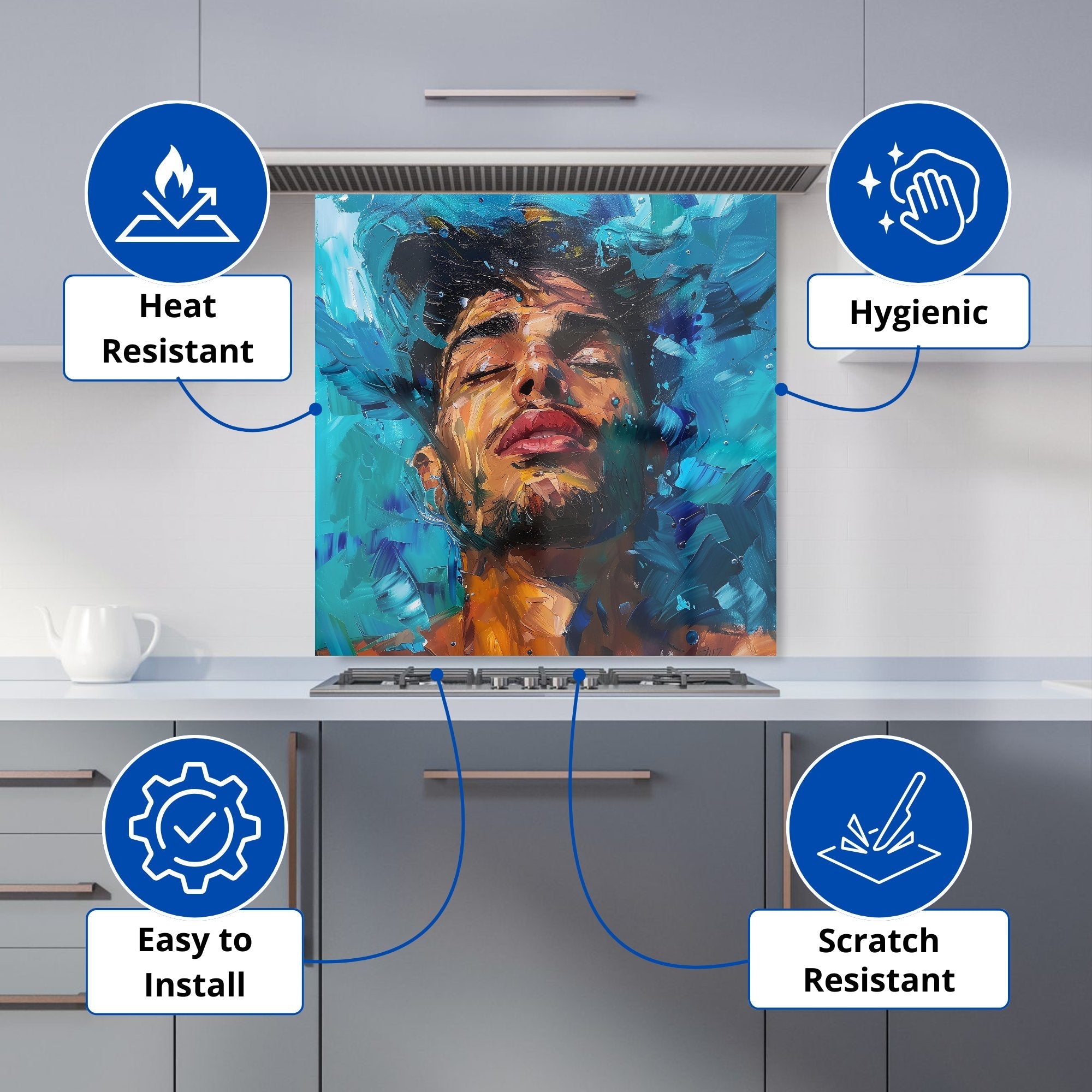 Heat Resistant

Hygienic

Easy to Install

Scratch Resistant