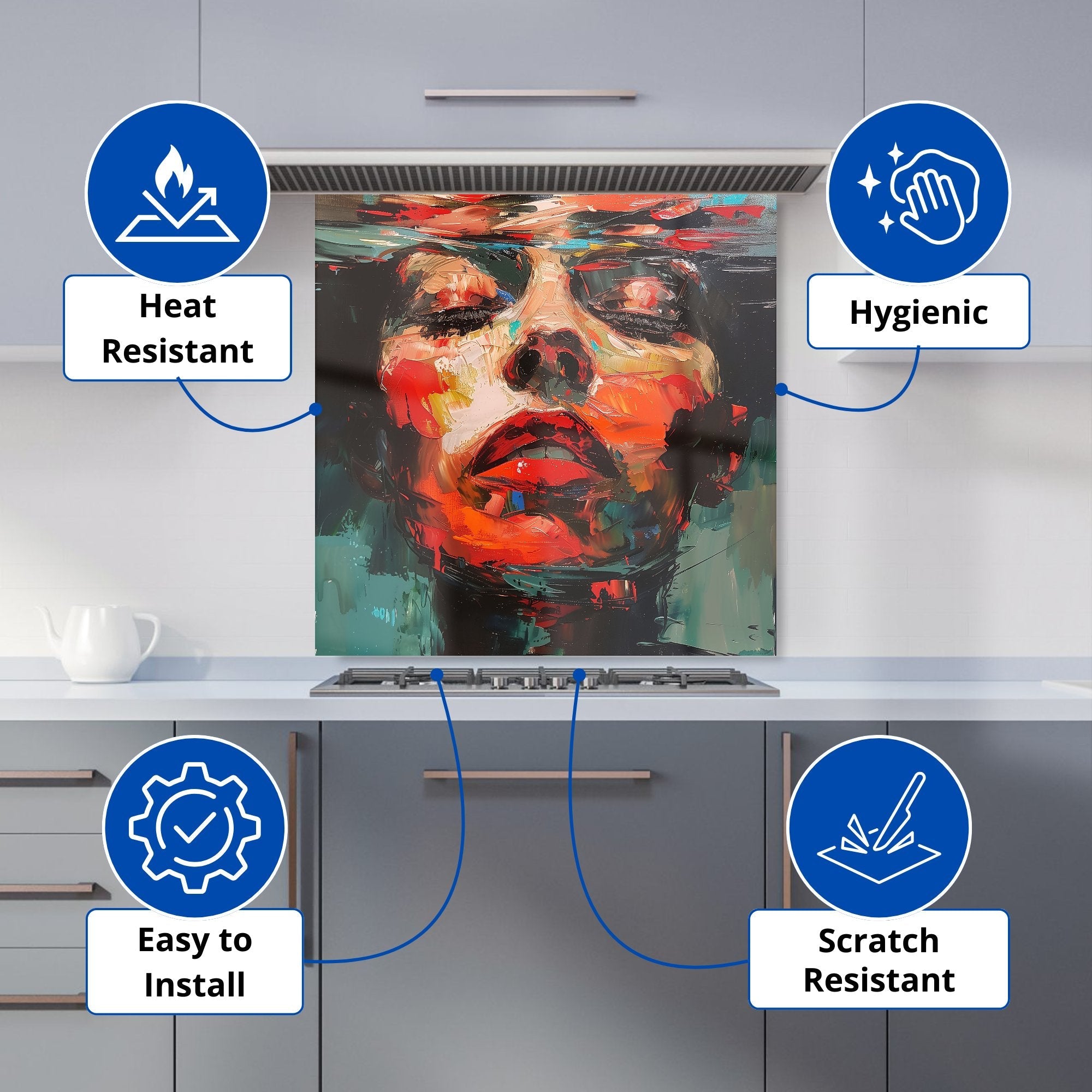 Heat Resistant

Hygienic

Easy to Install

Scratch Resistant