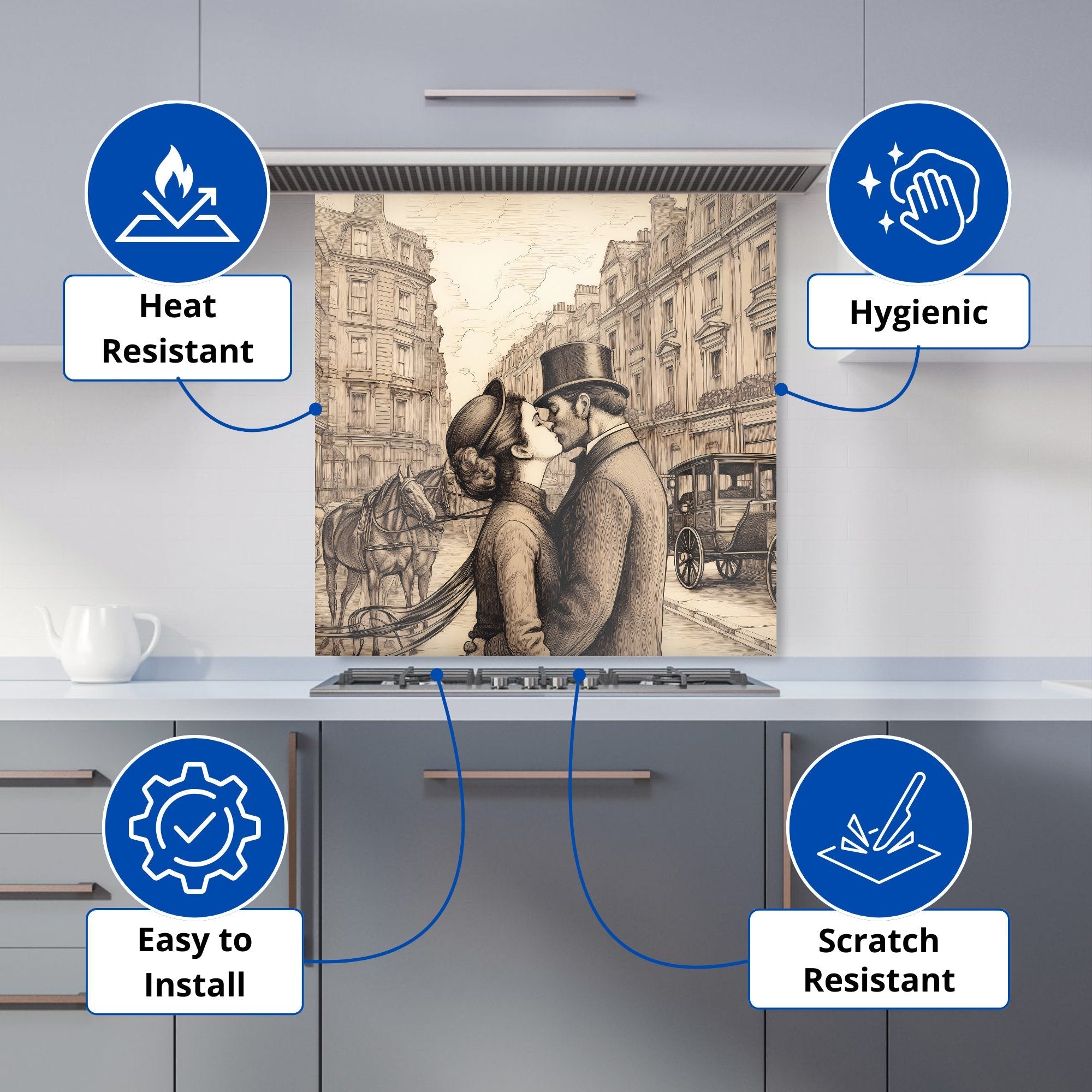 Heat Resistant

Hygienic

Easy to Install

Scratch Resistant