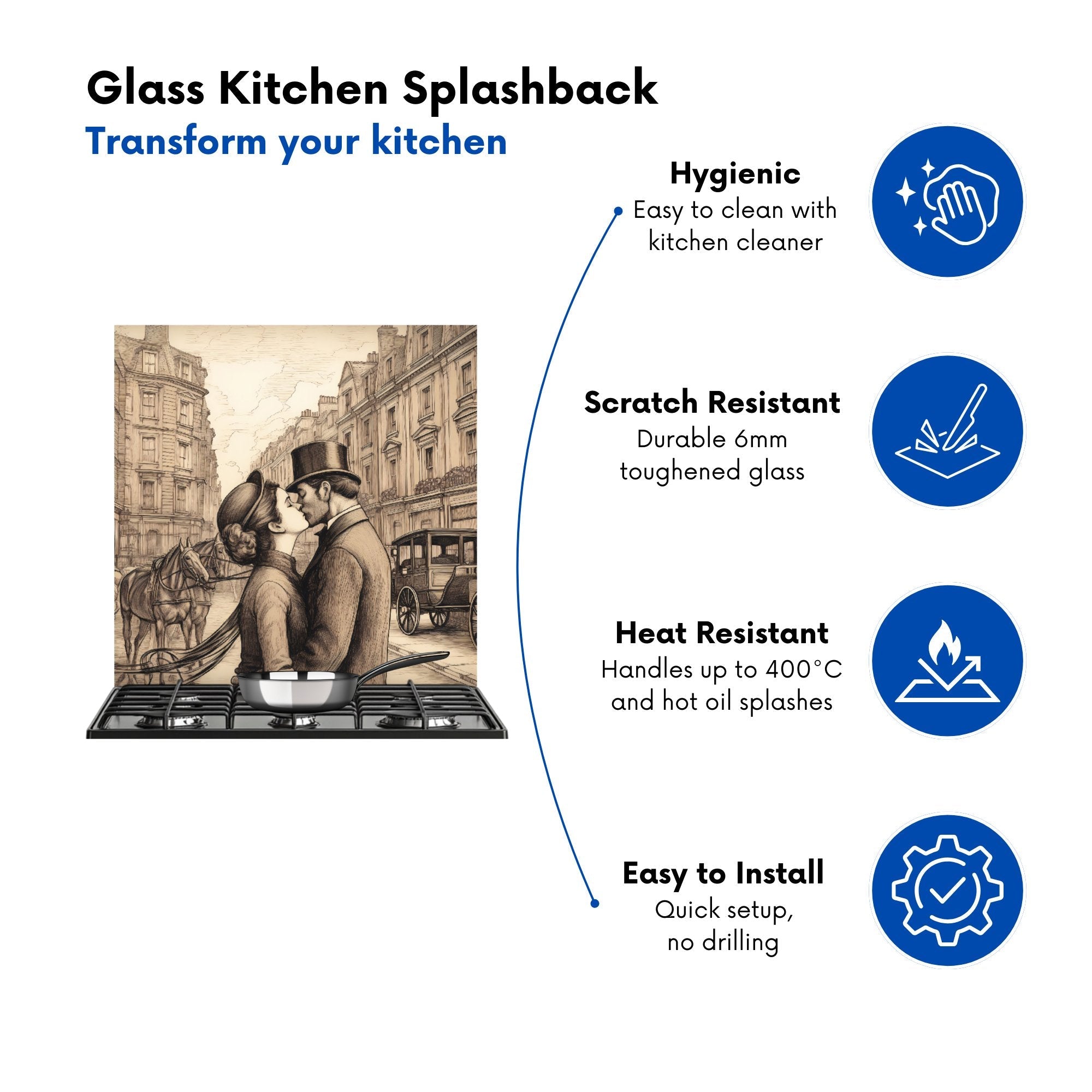 Glass Kitchen Splashback
Transform your kitchen

Hygienic
Easy to clean with kitchen cleaner

Scratch Resistant
Durable 6mm toughened glass

Heat Resistant
Handles up to 400°C and hot oil splashes

Easy to Install
Quick setup, no drilling