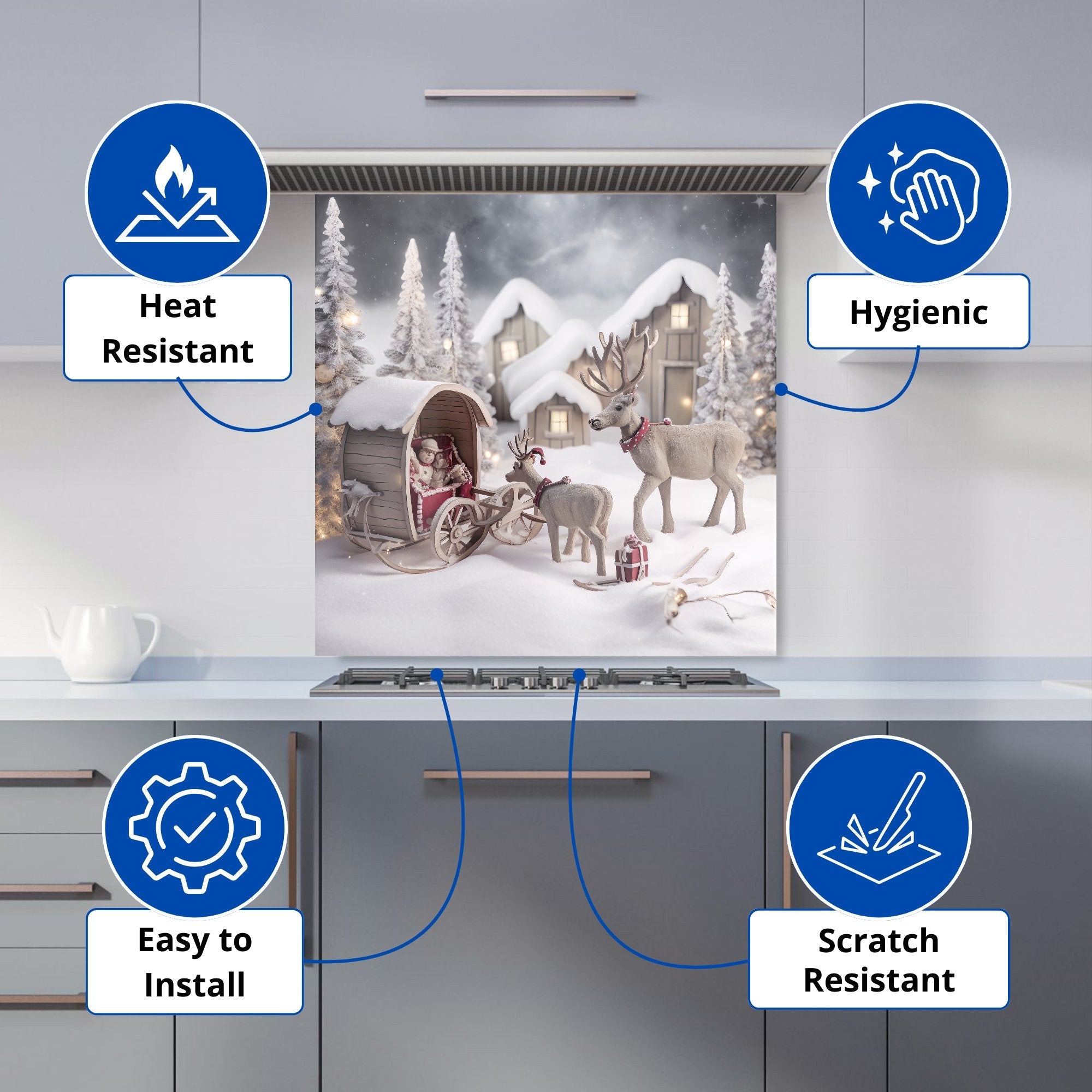 Heat Resistant

Hygienic

Easy to Install

Scratch Resistant