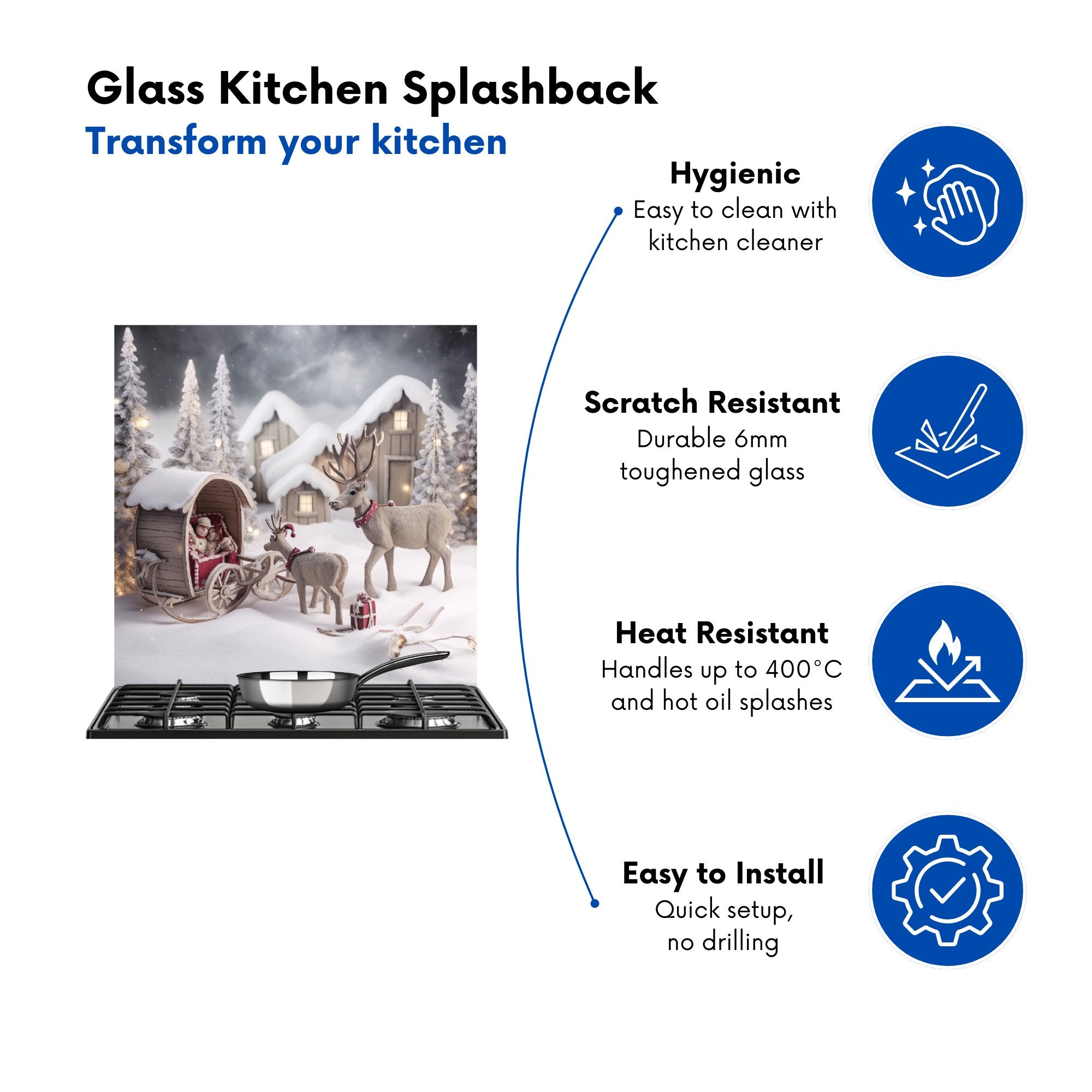 Glass Kitchen Splashback
Transform your kitchen

Hygienic
Easy to clean with kitchen cleaner

Scratch Resistant
Durable 6mm toughened glass

Heat Resistant
Handles up to 400°C and hot oil splashes

Easy to Install
Quick setup, no drilling