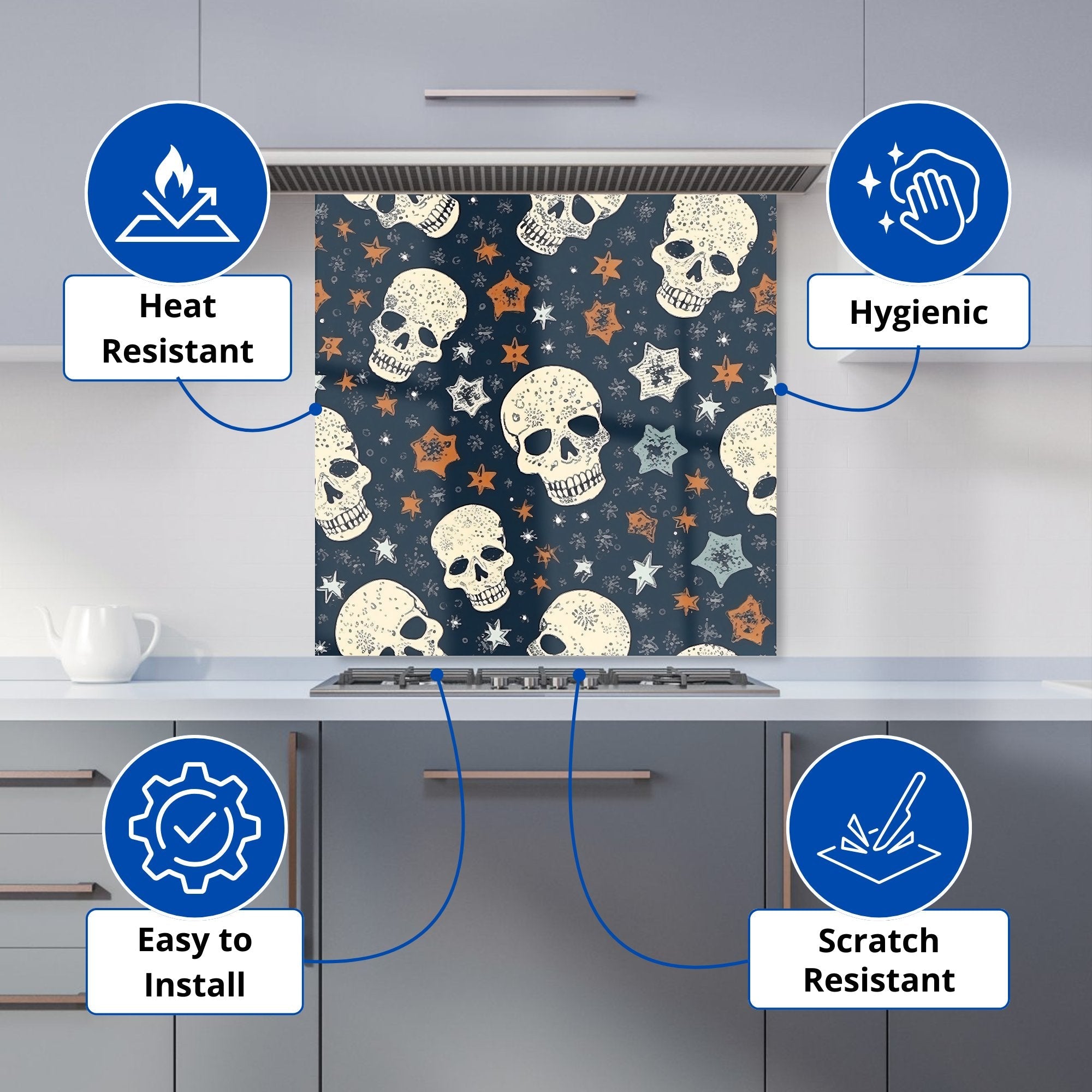 Heat Resistant

Hygienic

Easy to Install

Scratch Resistant