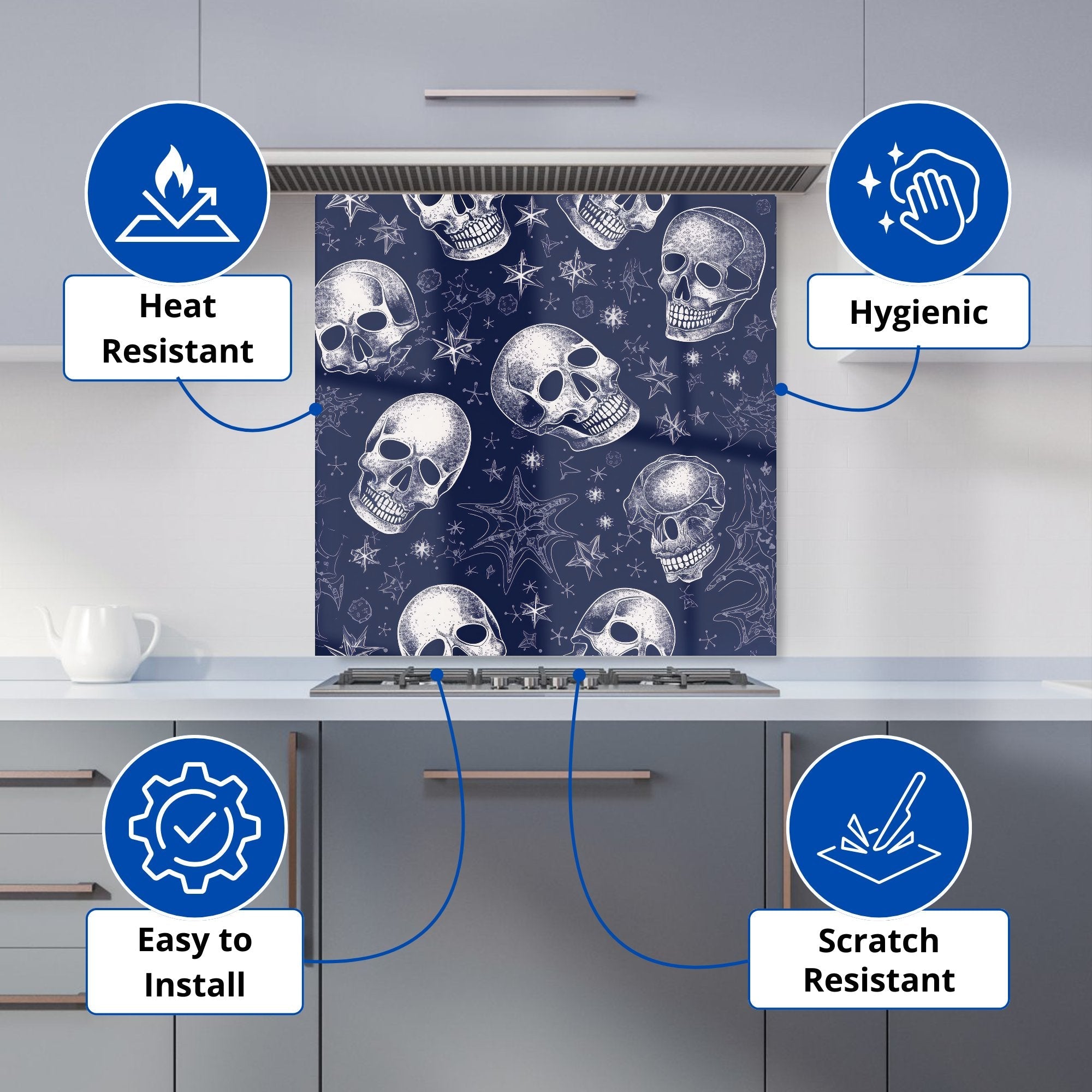 Heat Resistant

Hygienic

Easy to Install

Scratch Resistant