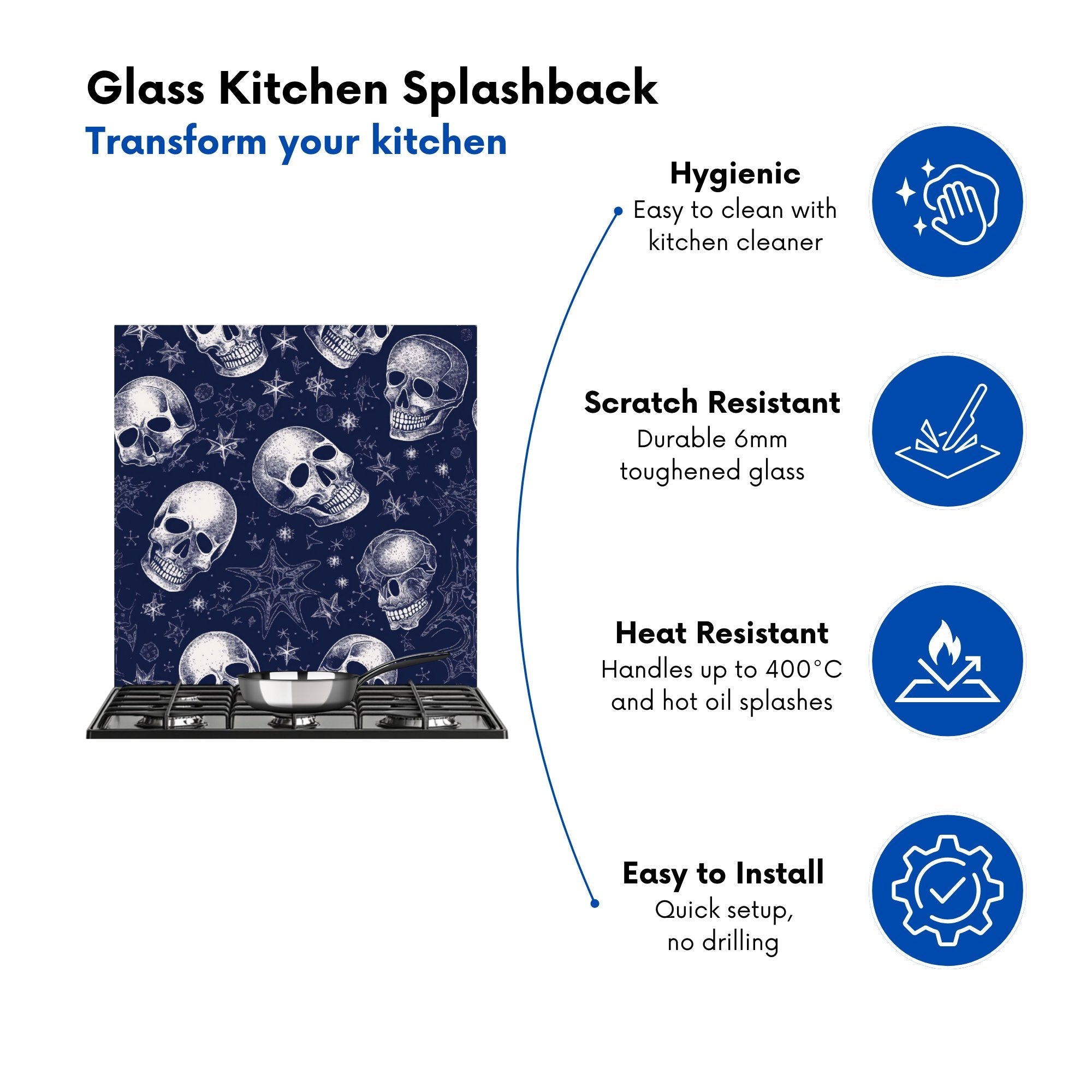 Glass Kitchen Splashback
Transform your kitchen

Hygienic
Easy to clean with kitchen cleaner

Scratch Resistant
Durable 6mm toughened glass

Heat Resistant
Handles up to 400°C and hot oil splashes

Easy to Install
Quick setup, no drilling