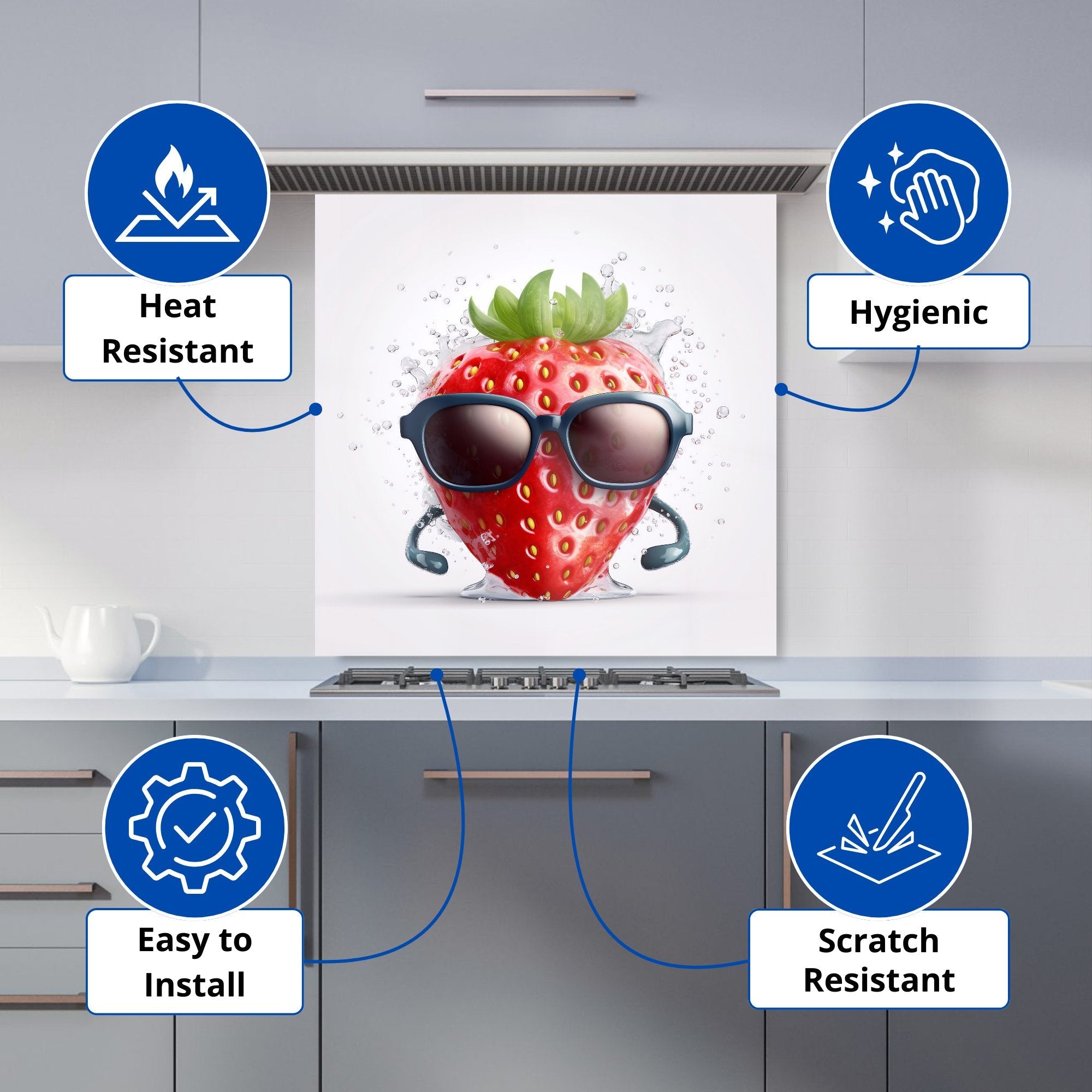 Heat Resistant

Hygienic

Easy to Install

Scratch Resistant