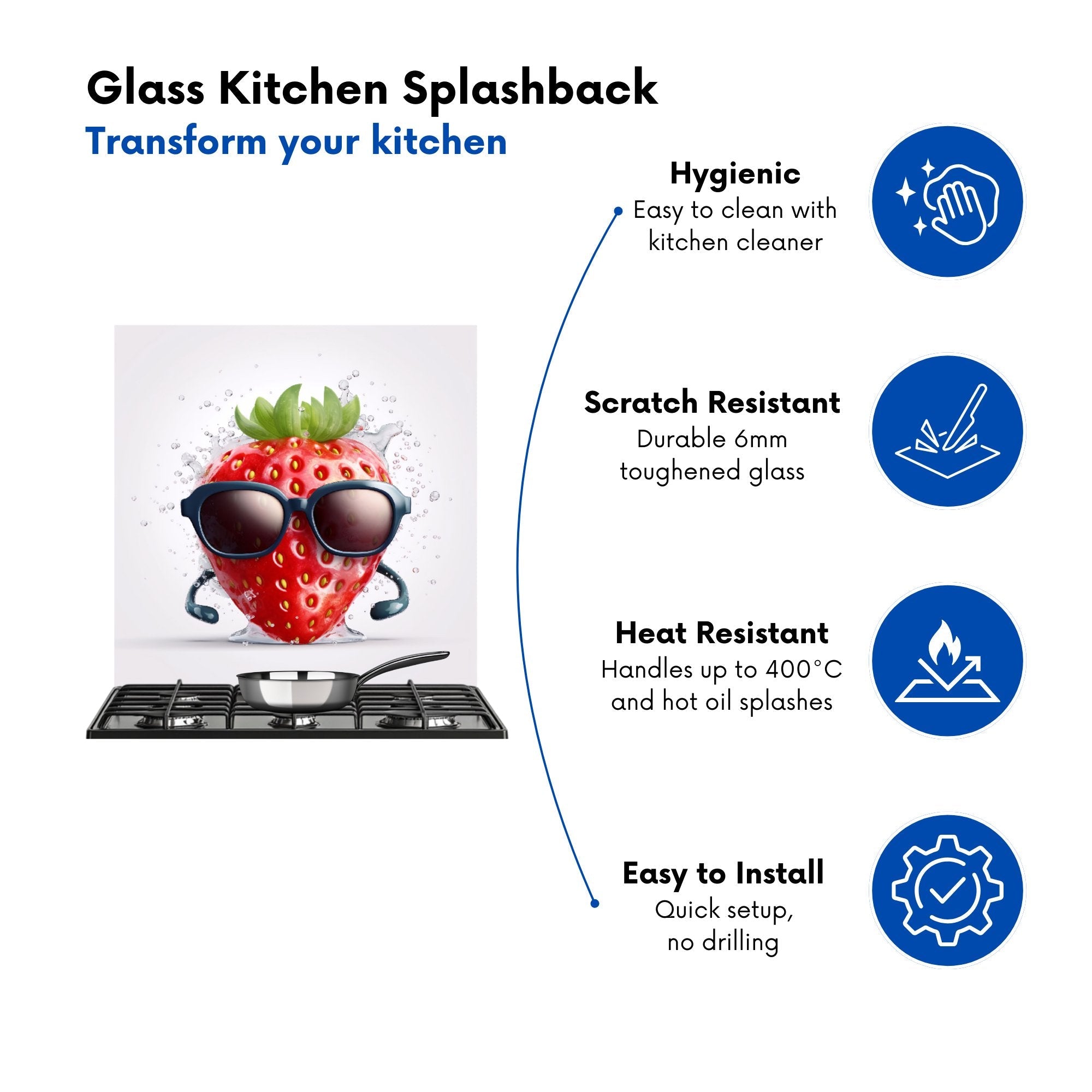 Glass Kitchen Splashback
Transform your kitchen

Hygienic
Easy to clean with kitchen cleaner

Scratch Resistant
Durable 6mm toughened glass

Heat Resistant
Handles up to 400°C and hot oil splashes

Easy to Install
Quick setup, no drilling