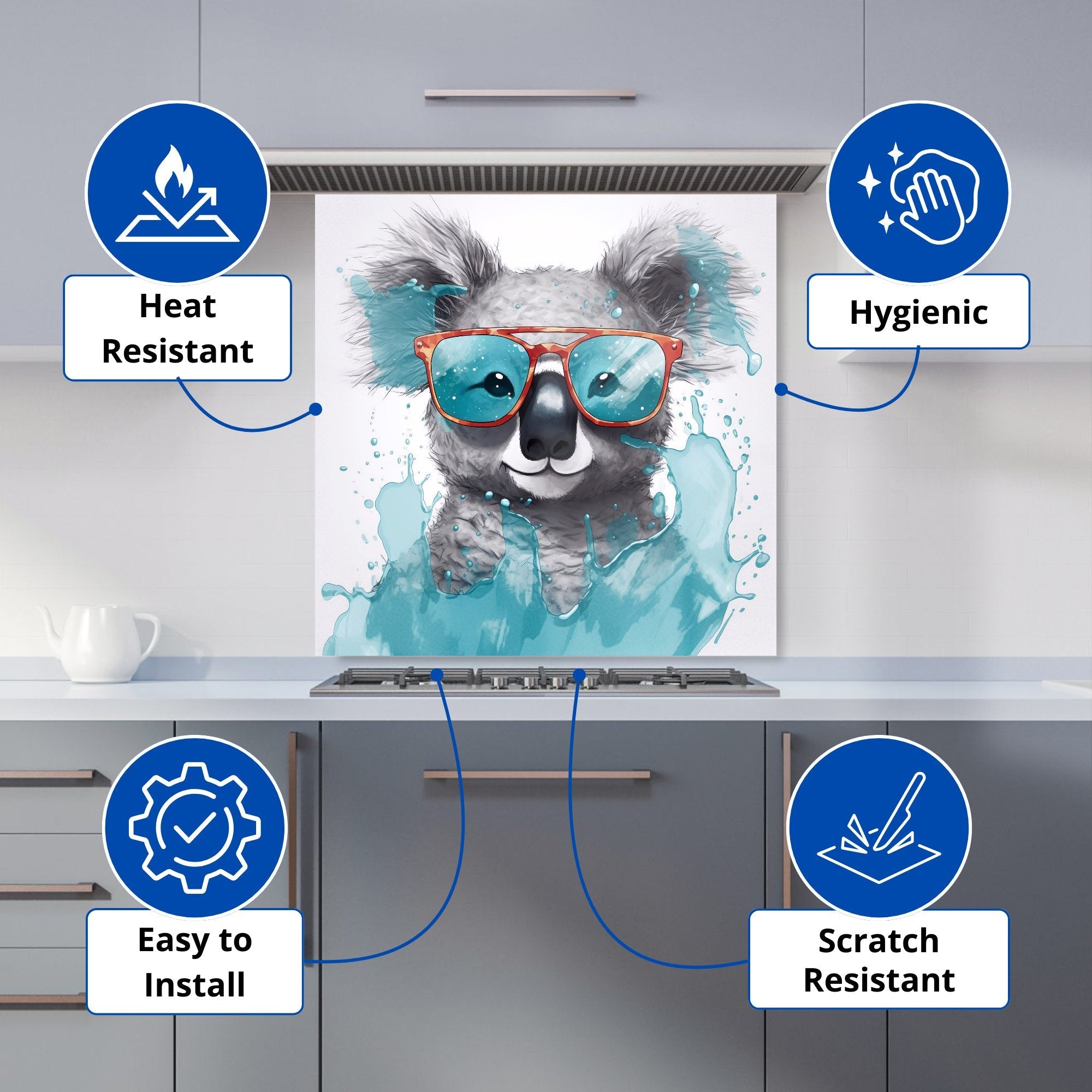 Heat Resistant

Hygienic

Easy to Install

Scratch Resistant