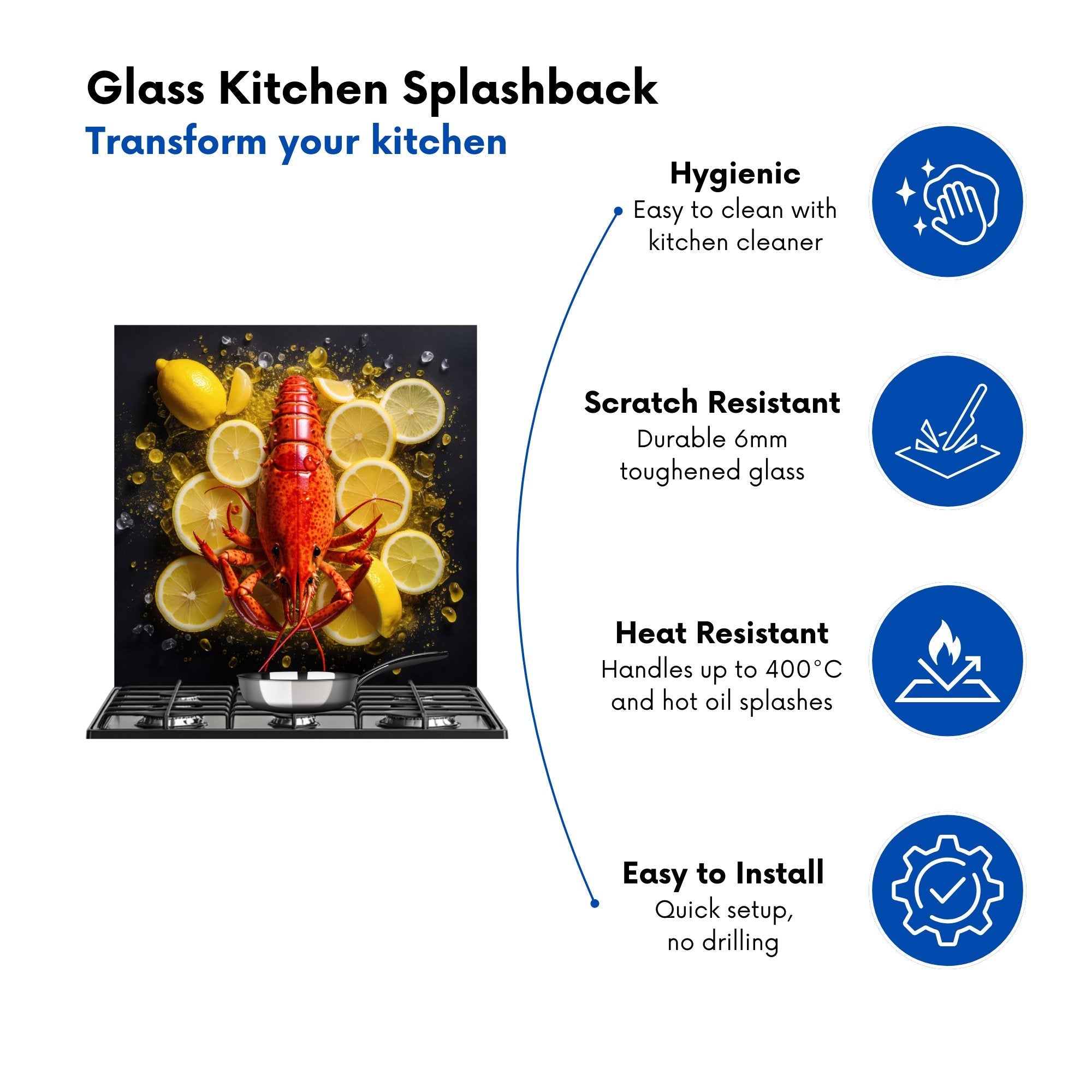 Glass Kitchen Splashback
Transform your kitchen

Hygienic
Easy to clean with kitchen cleaner

Scratch Resistant
Durable 6mm toughened glass

Heat Resistant
Handles up to 400°C and hot oil splashes

Easy to Install
Quick setup, no drilling