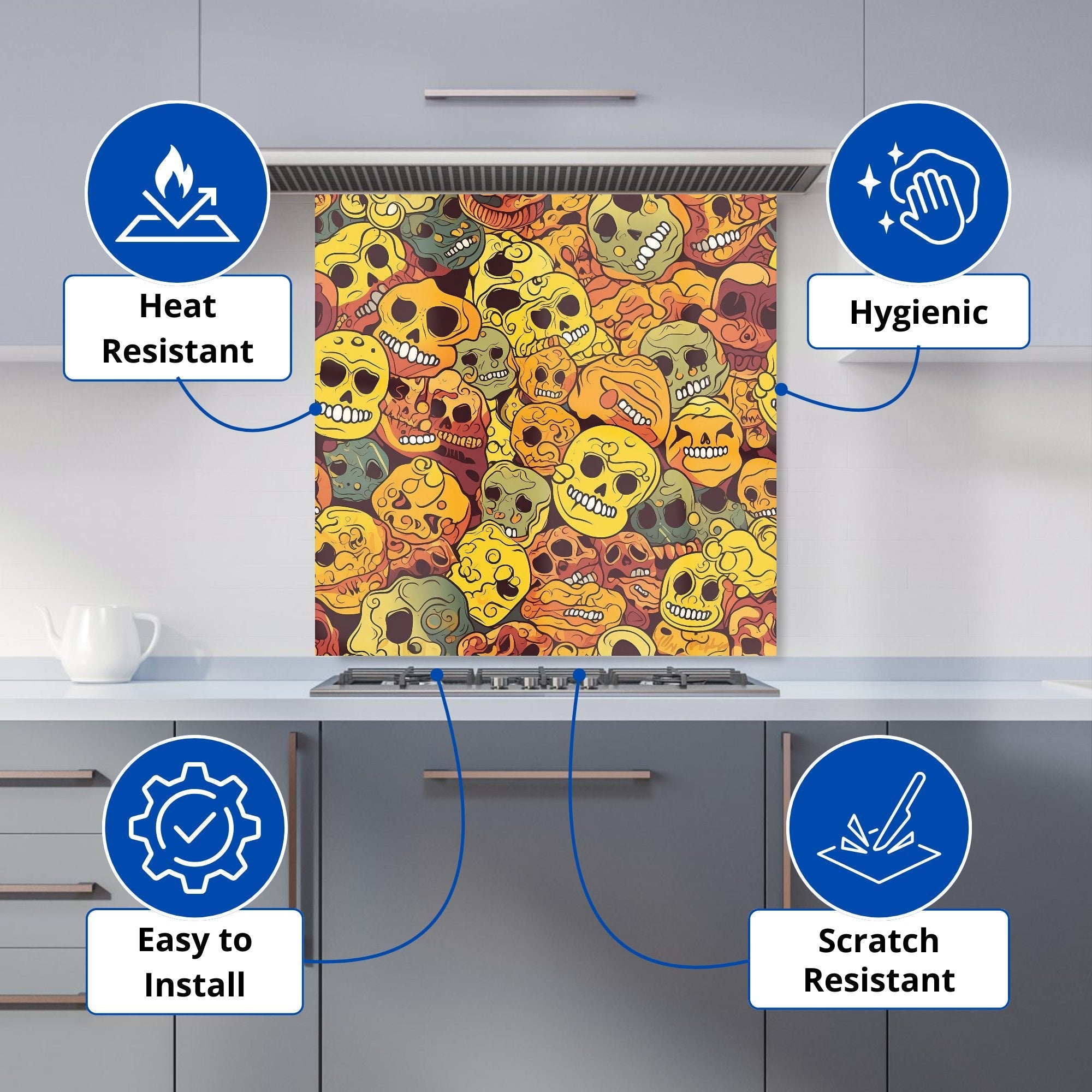 Heat Resistant

Hygienic

Easy to Install

Scratch Resistant