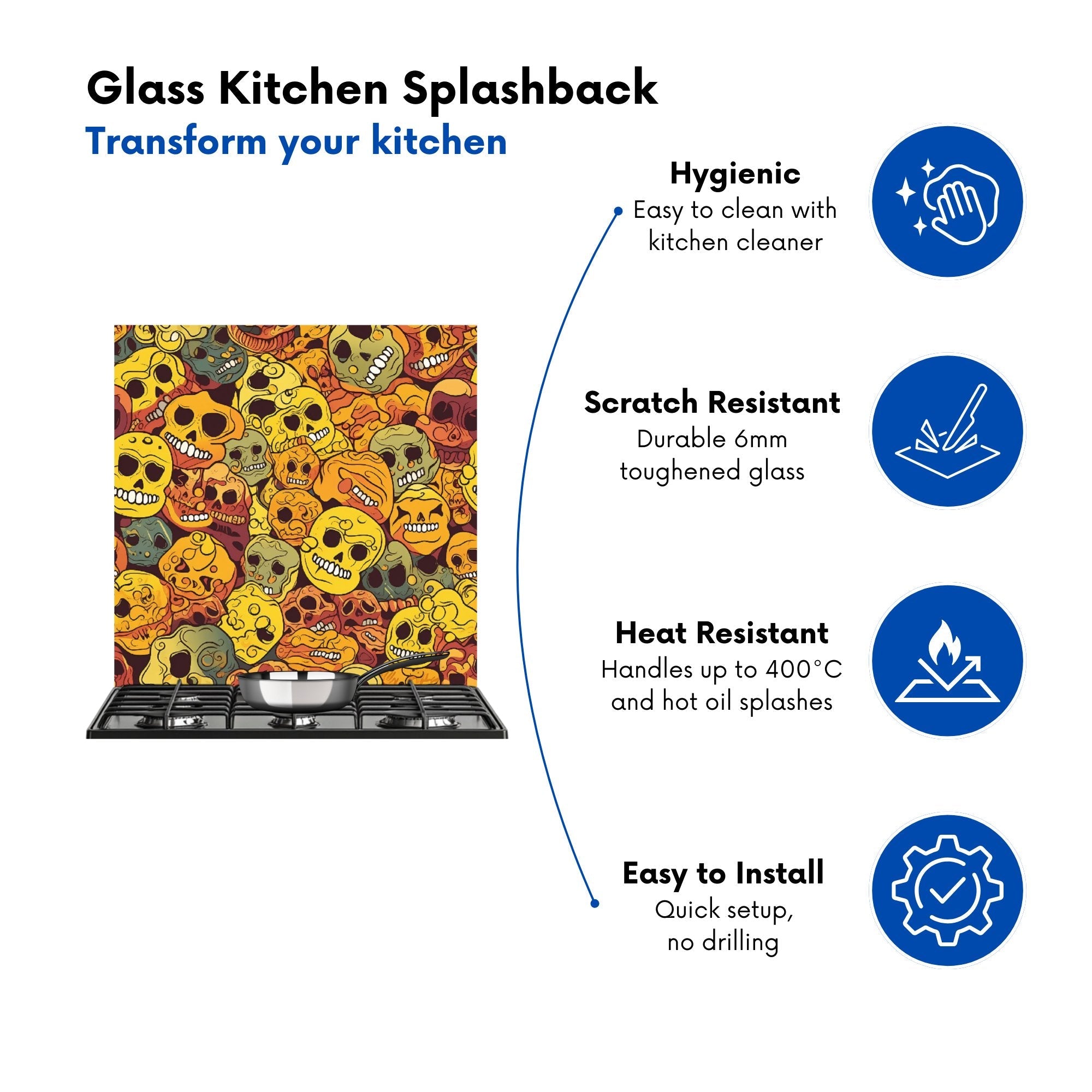 Glass Kitchen Splashback
Transform your kitchen

Hygienic
Easy to clean with kitchen cleaner

Scratch Resistant
Durable 6mm toughened glass

Heat Resistant
Handles up to 400°C and hot oil splashes

Easy to Install
Quick setup, no drilling