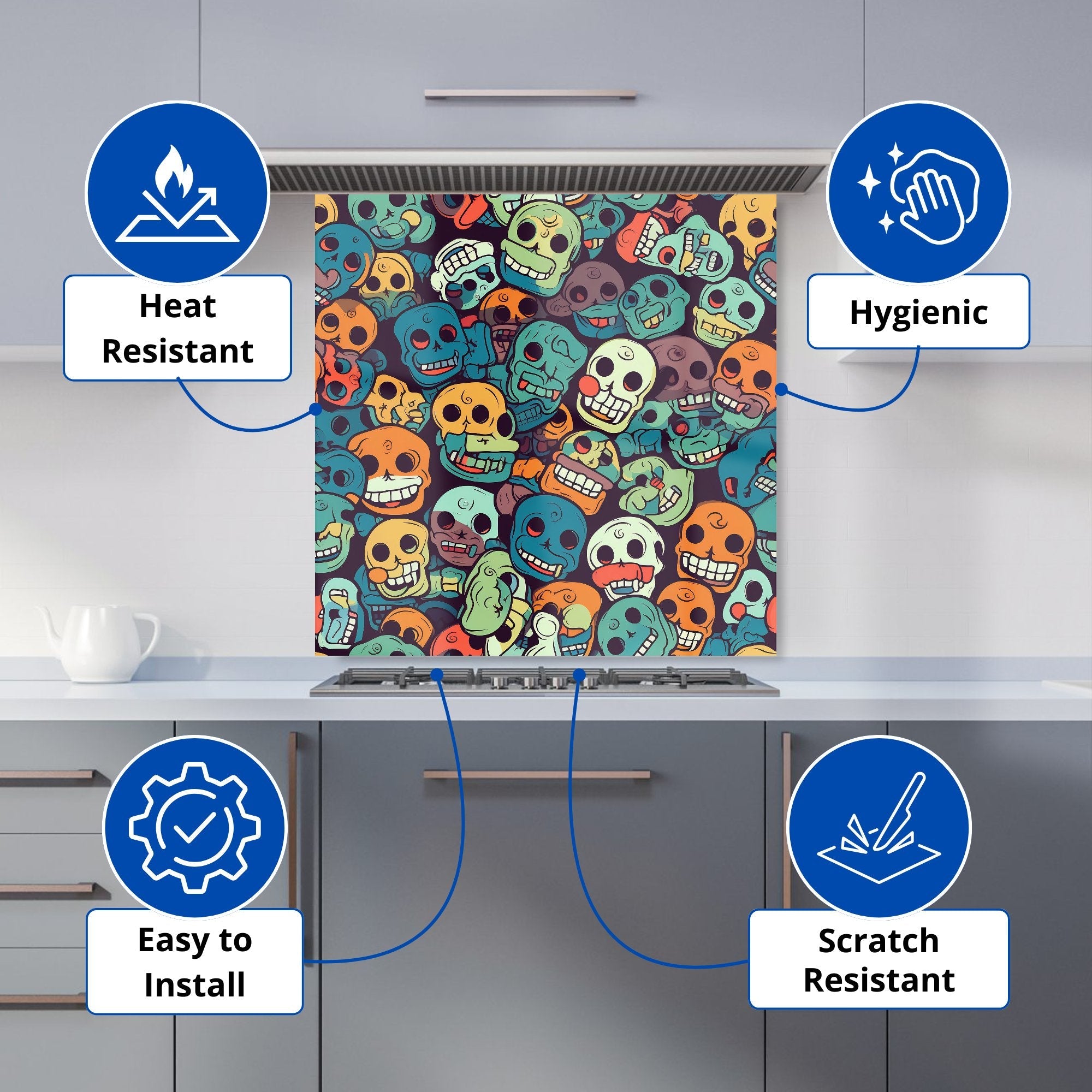 Heat Resistant

Hygienic

Easy to Install

Scratch Resistant