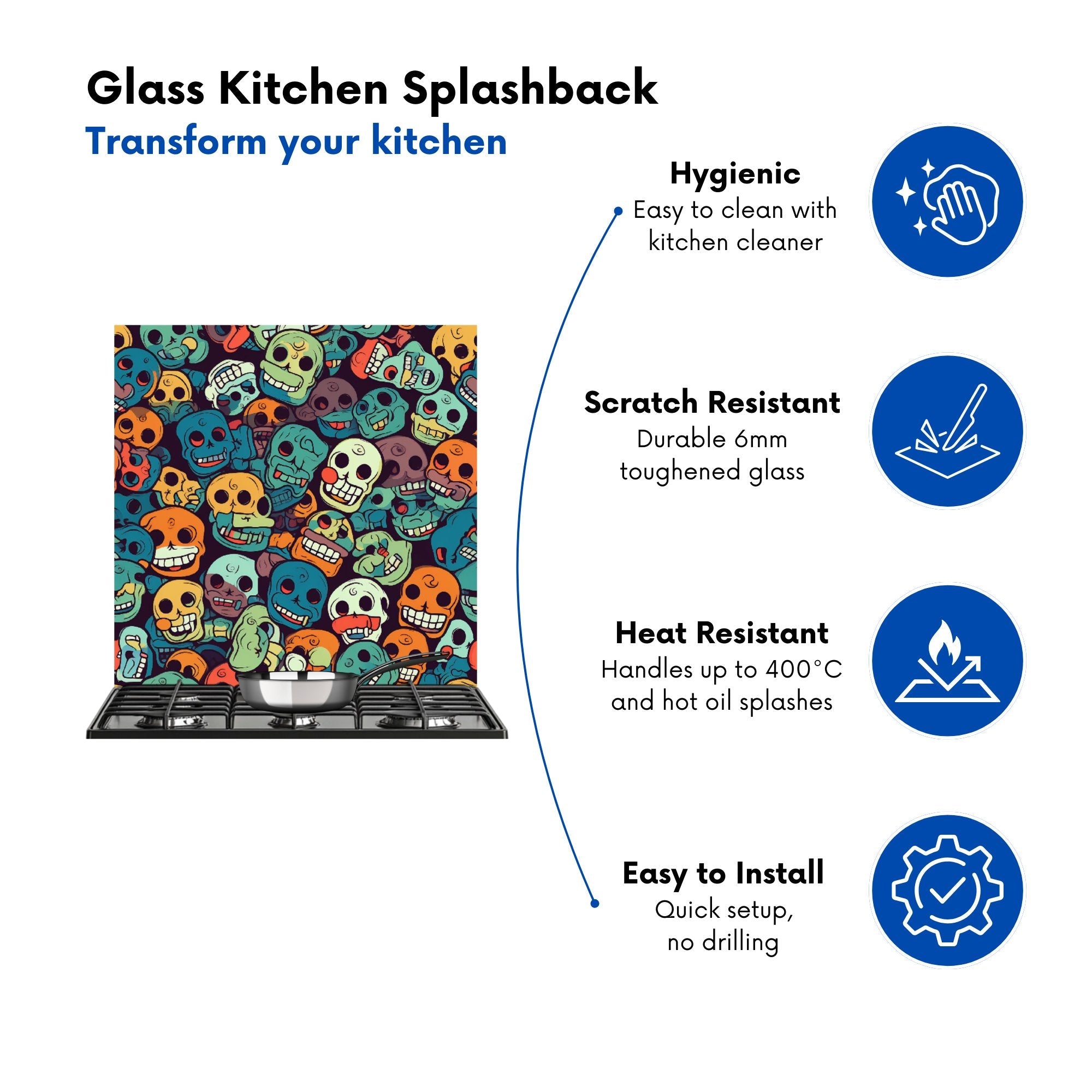 Glass Kitchen Splashback
Transform your kitchen

Hygienic
Easy to clean with kitchen cleaner

Scratch Resistant
Durable 6mm toughened glass

Heat Resistant
Handles up to 400°C and hot oil splashes

Easy to Install
Quick setup, no drilling