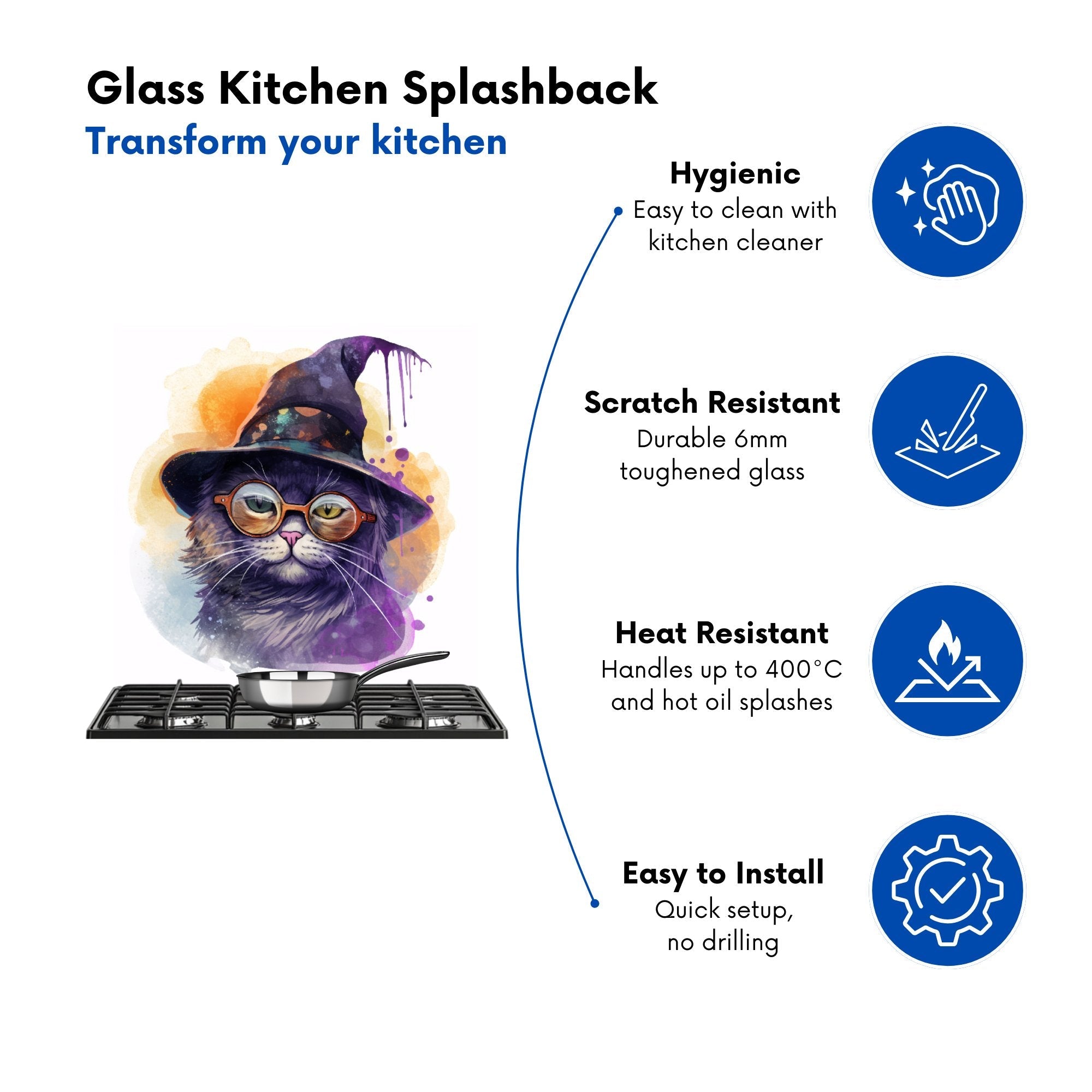 Glass Kitchen Splashback
Transform your kitchen

Hygienic
Easy to clean with kitchen cleaner

Scratch Resistant
Durable 6mm toughened glass

Heat Resistant
Handles up to 400°C and hot oil splashes

Easy to Install
Quick setup, no drilling