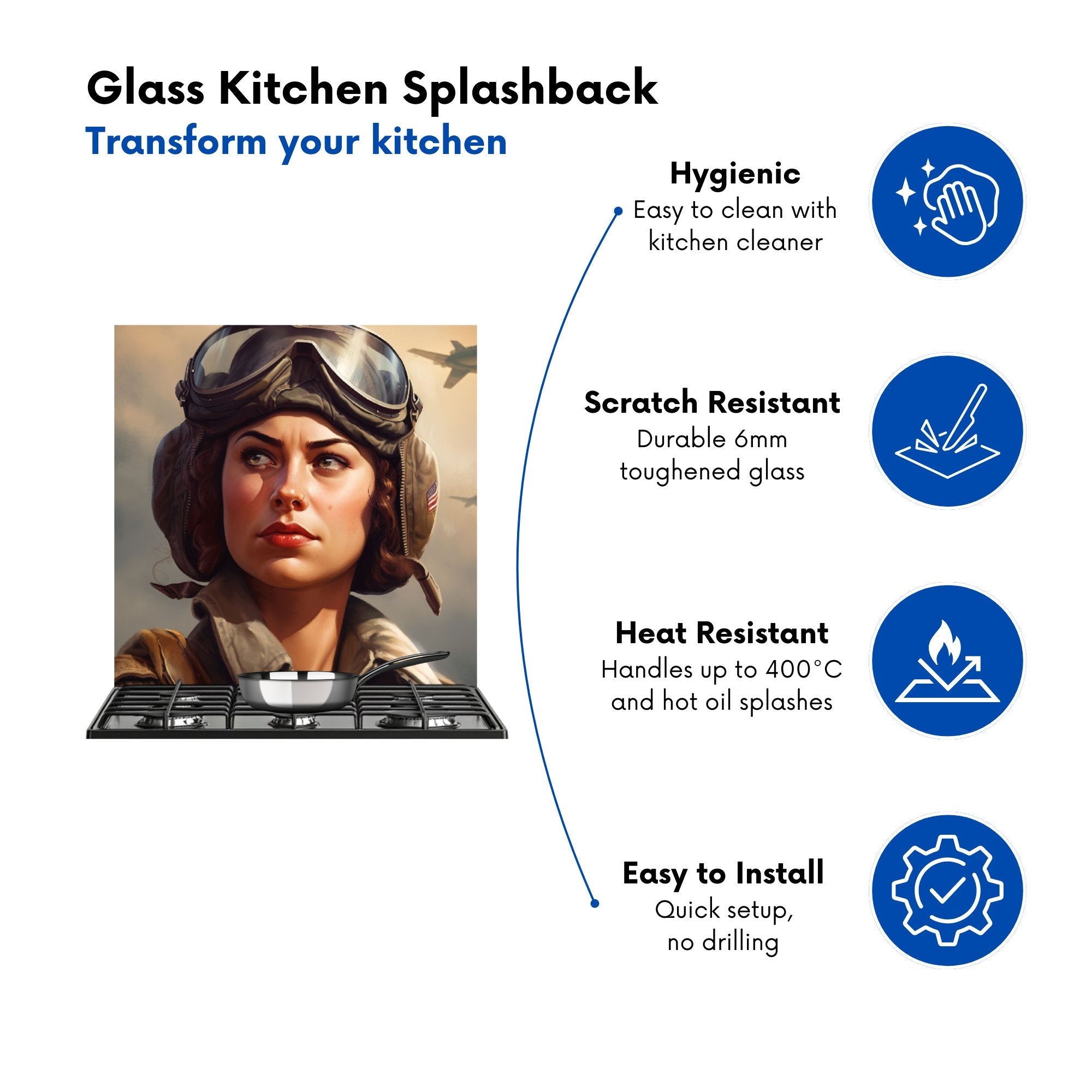 Glass Kitchen Splashback
Transform your kitchen

Hygienic
Easy to clean with kitchen cleaner

Scratch Resistant
Durable 6mm toughened glass

Heat Resistant
Handles up to 400°C and hot oil splashes

Easy to Install
Quick setup, no drilling