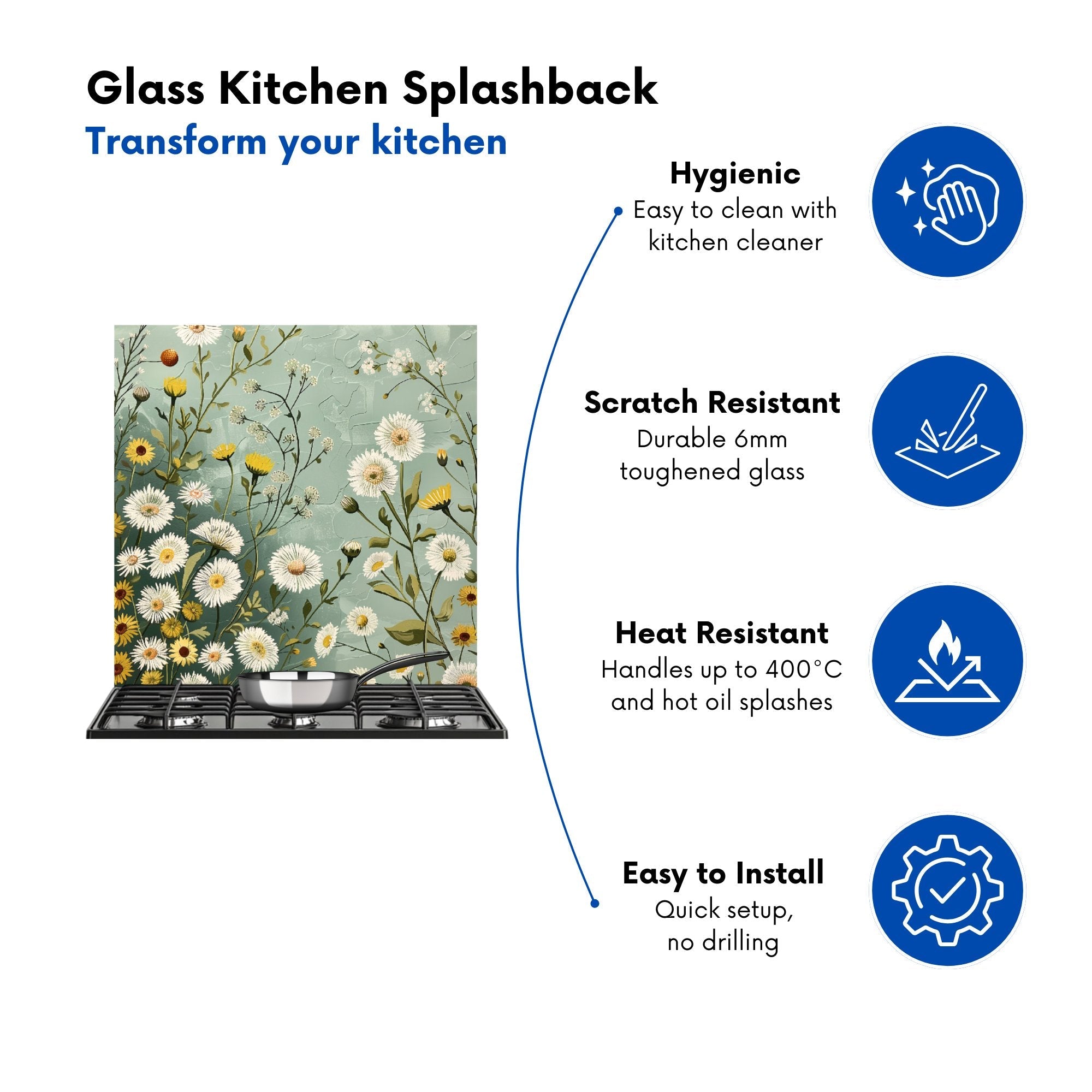 Glass Kitchen Splashback
Transform your kitchen

Hygienic
Easy to clean with kitchen cleaner

Scratch Resistant
Durable 6mm toughened glass

Heat Resistant
Handles up to 400°C and hot oil splashes

Easy to Install
Quick setup, no drilling