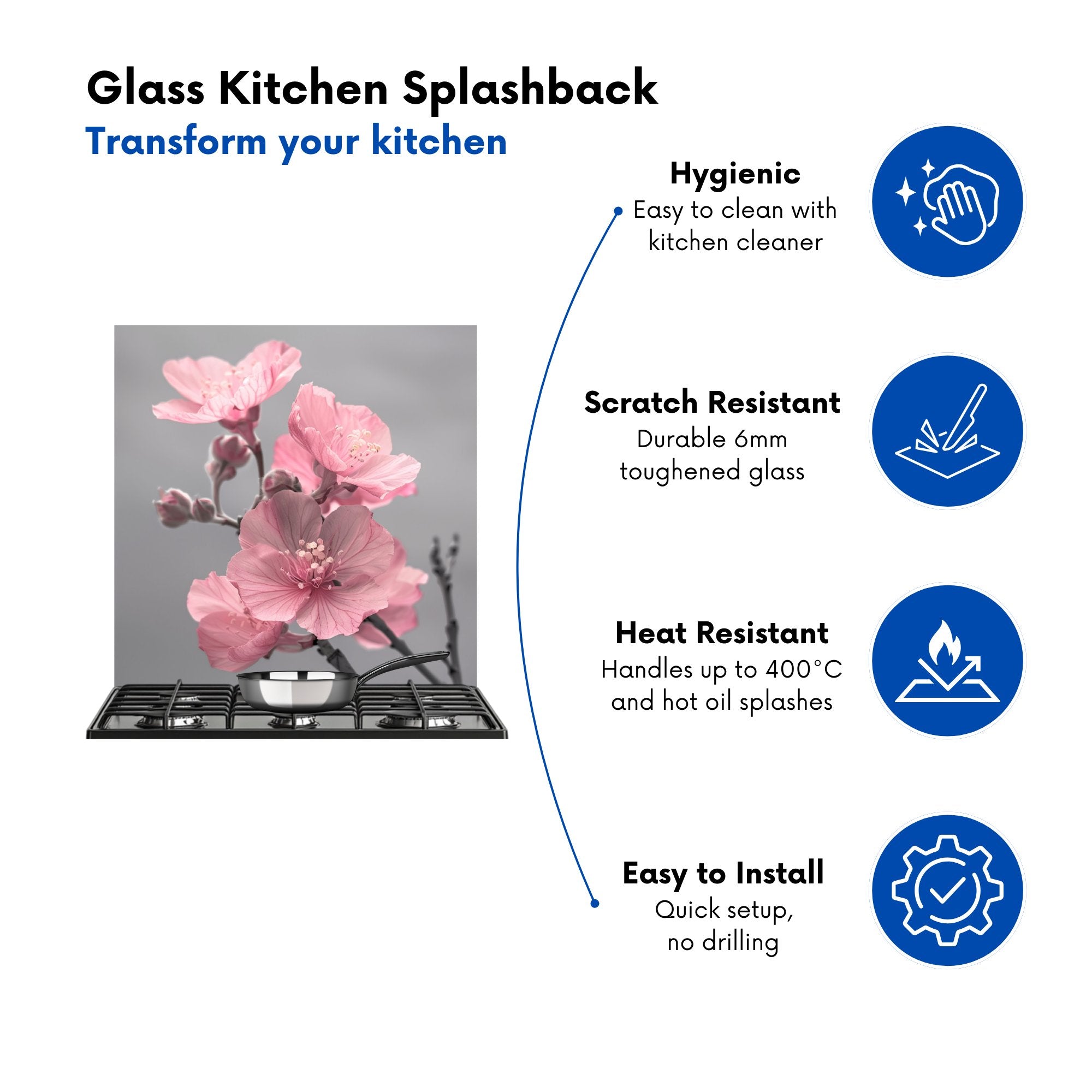 Glass Kitchen Splashback
Transform your kitchen

Hygienic
Easy to clean with kitchen cleaner

Scratch Resistant
Durable 6mm toughened glass

Heat Resistant
Handles up to 400°C and hot oil splashes

Easy to Install
Quick setup, no drilling