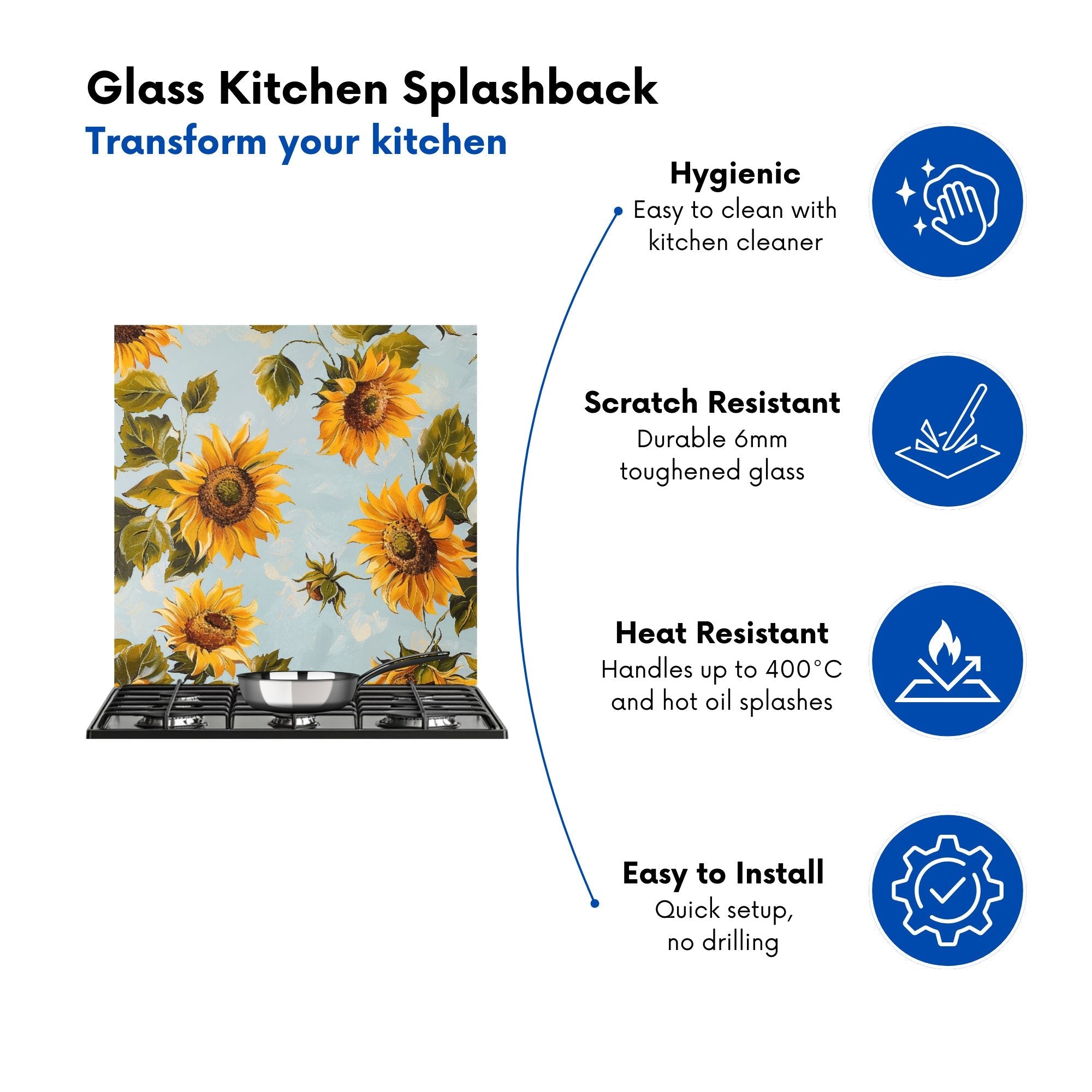 Glass Kitchen Splashback
Transform your kitchen

Hygienic
Easy to clean with kitchen cleaner

Scratch Resistant
Durable 6mm toughened glass

Heat Resistant
Handles up to 400°C and hot oil splashes

Easy to Install
Quick setup, no drilling