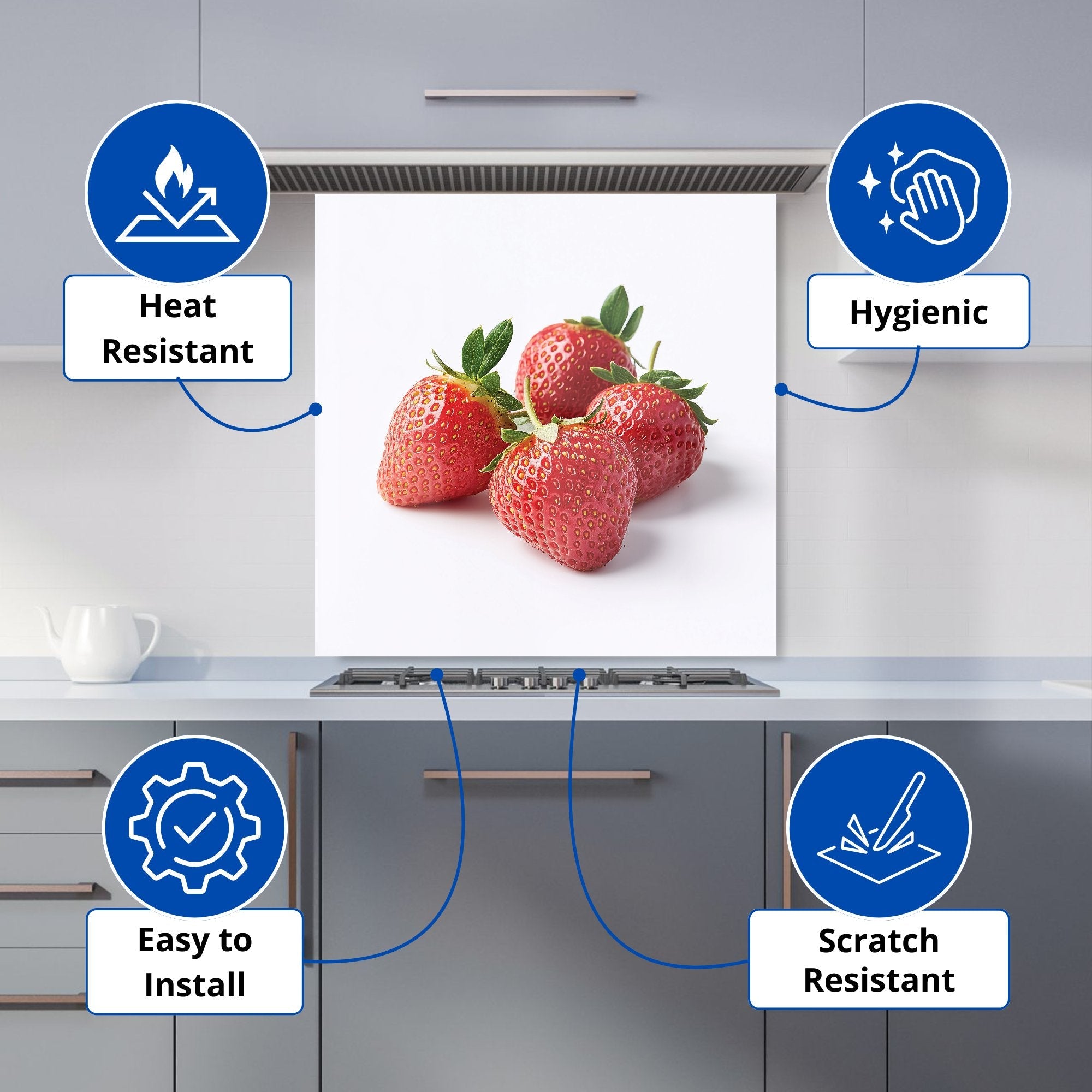 Heat Resistant

Hygienic

Easy to Install

Scratch Resistant