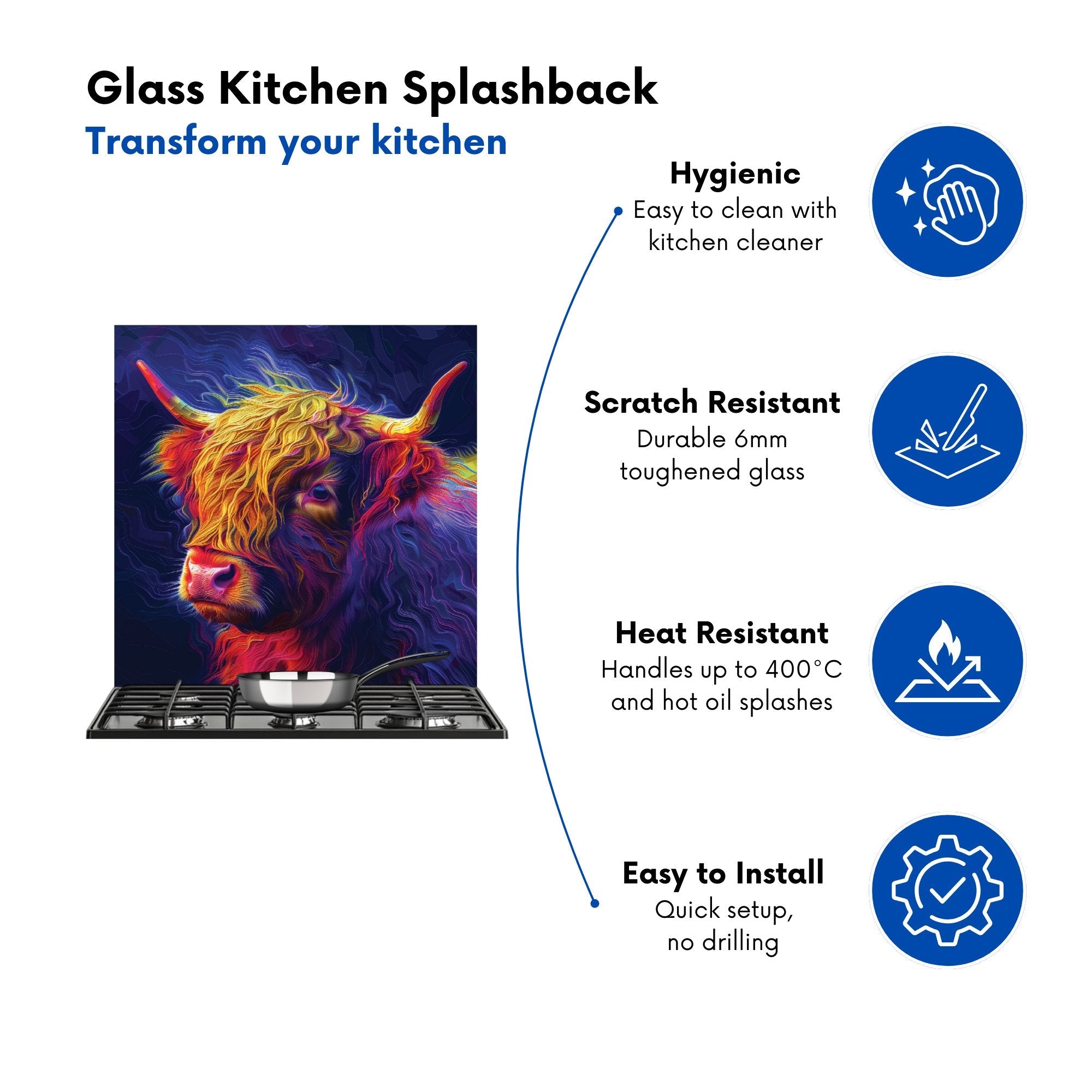 Glass Kitchen Splashback
Transform your kitchen

Hygienic
Easy to clean with kitchen cleaner

Scratch Resistant
Durable 6mm toughened glass

Heat Resistant
Handles up to 400°C and hot oil splashes

Easy to Install
Quick setup, no drilling