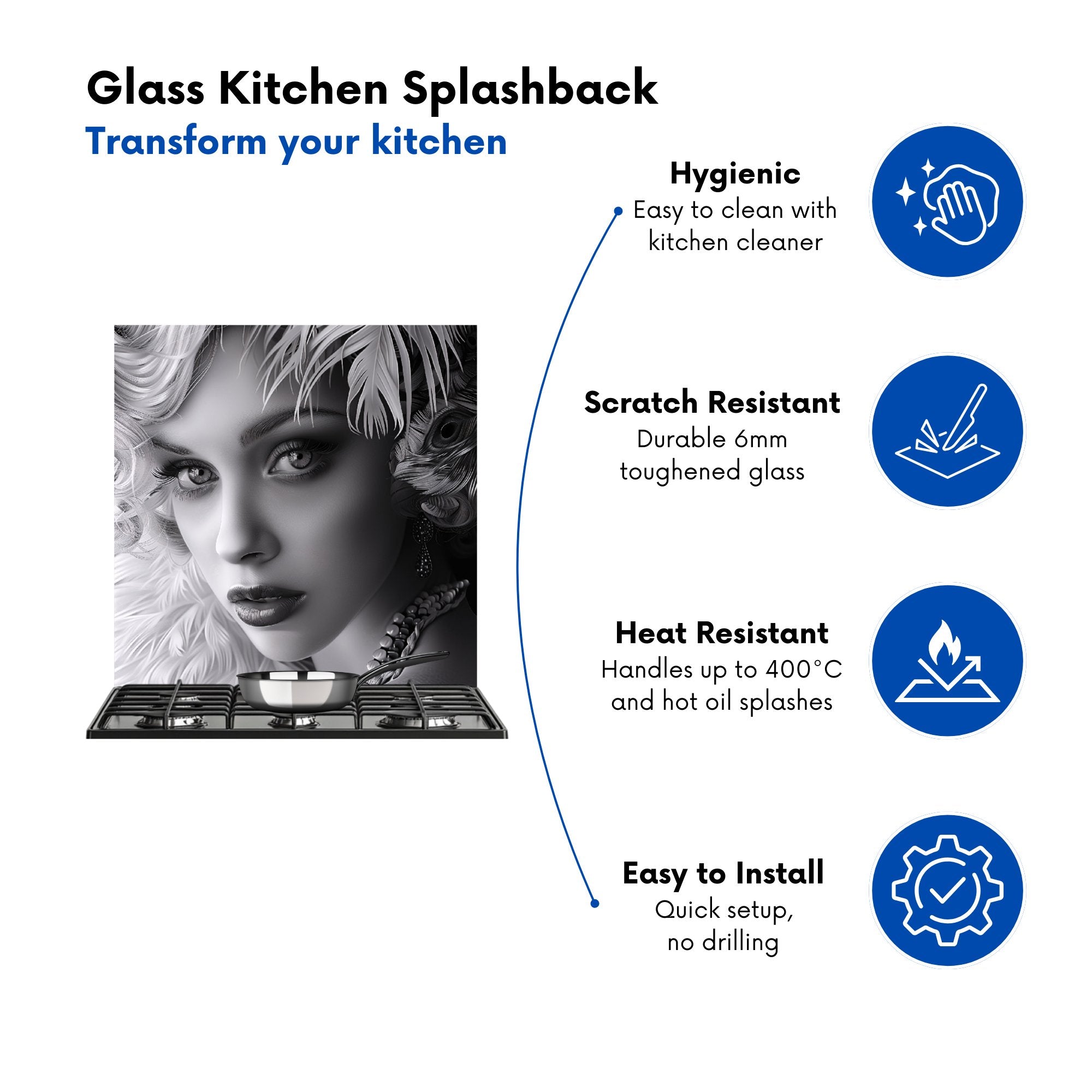 Glass Kitchen Splashback
Transform your kitchen

Hygienic
Easy to clean with kitchen cleaner

Scratch Resistant
Durable 6mm toughened glass

Heat Resistant
Handles up to 400°C and hot oil splashes

Easy to Install
Quick setup, no drilling