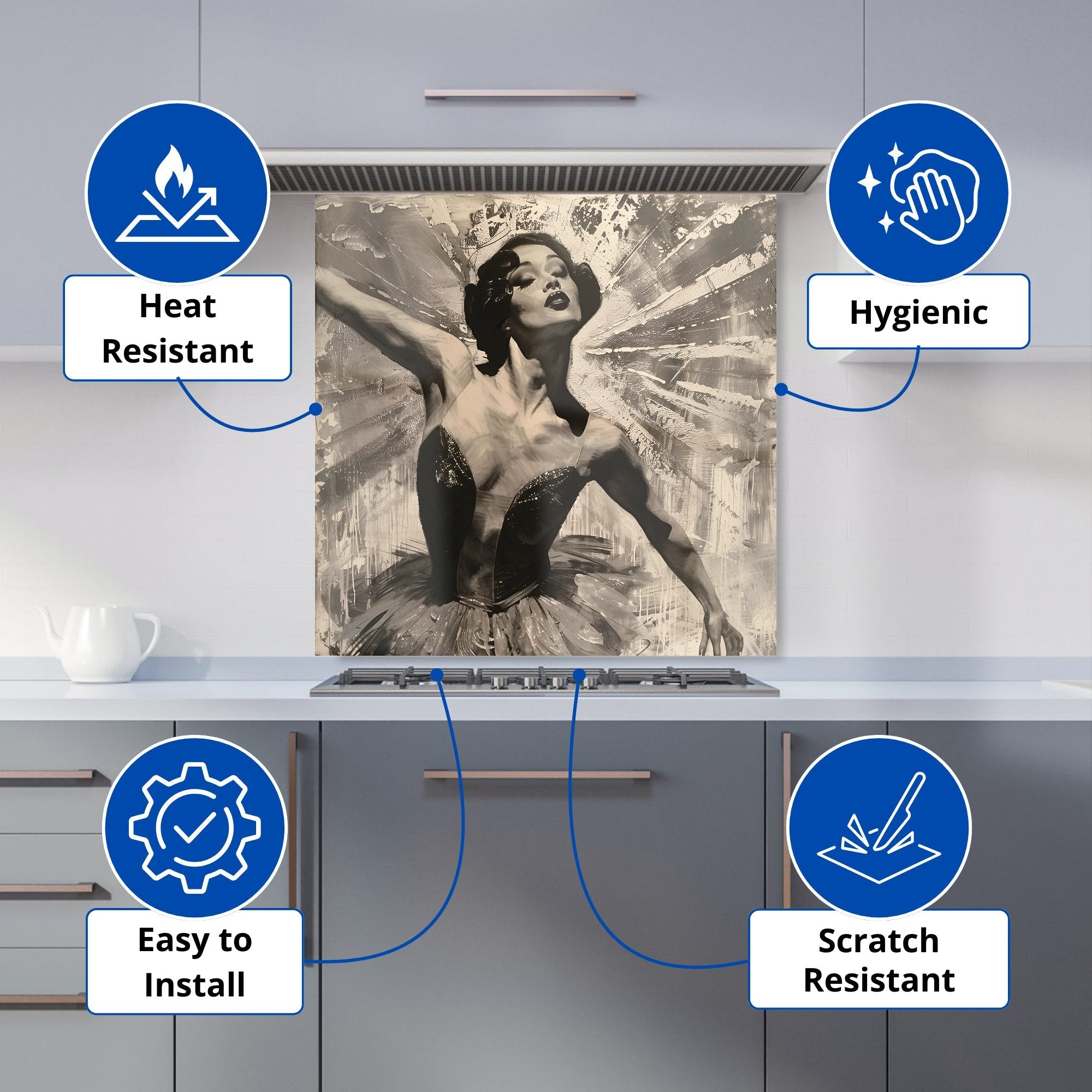 Heat Resistant

Hygienic

Easy to Install

Scratch Resistant