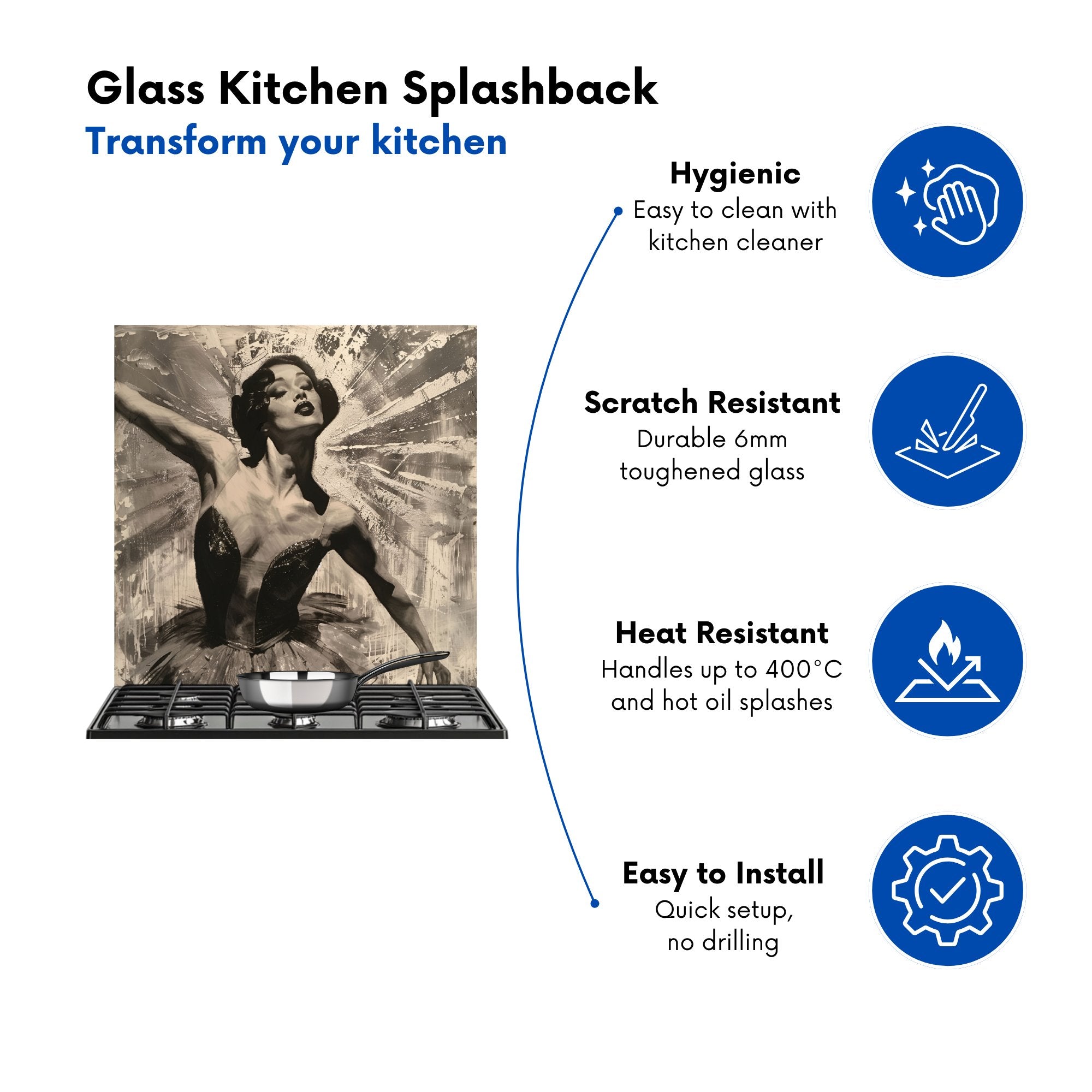 Glass Kitchen Splashback
Transform your kitchen

Hygienic
Easy to clean with kitchen cleaner

Scratch Resistant
Durable 6mm toughened glass

Heat Resistant
Handles up to 400°C and hot oil splashes

Easy to Install
Quick setup, no drilling