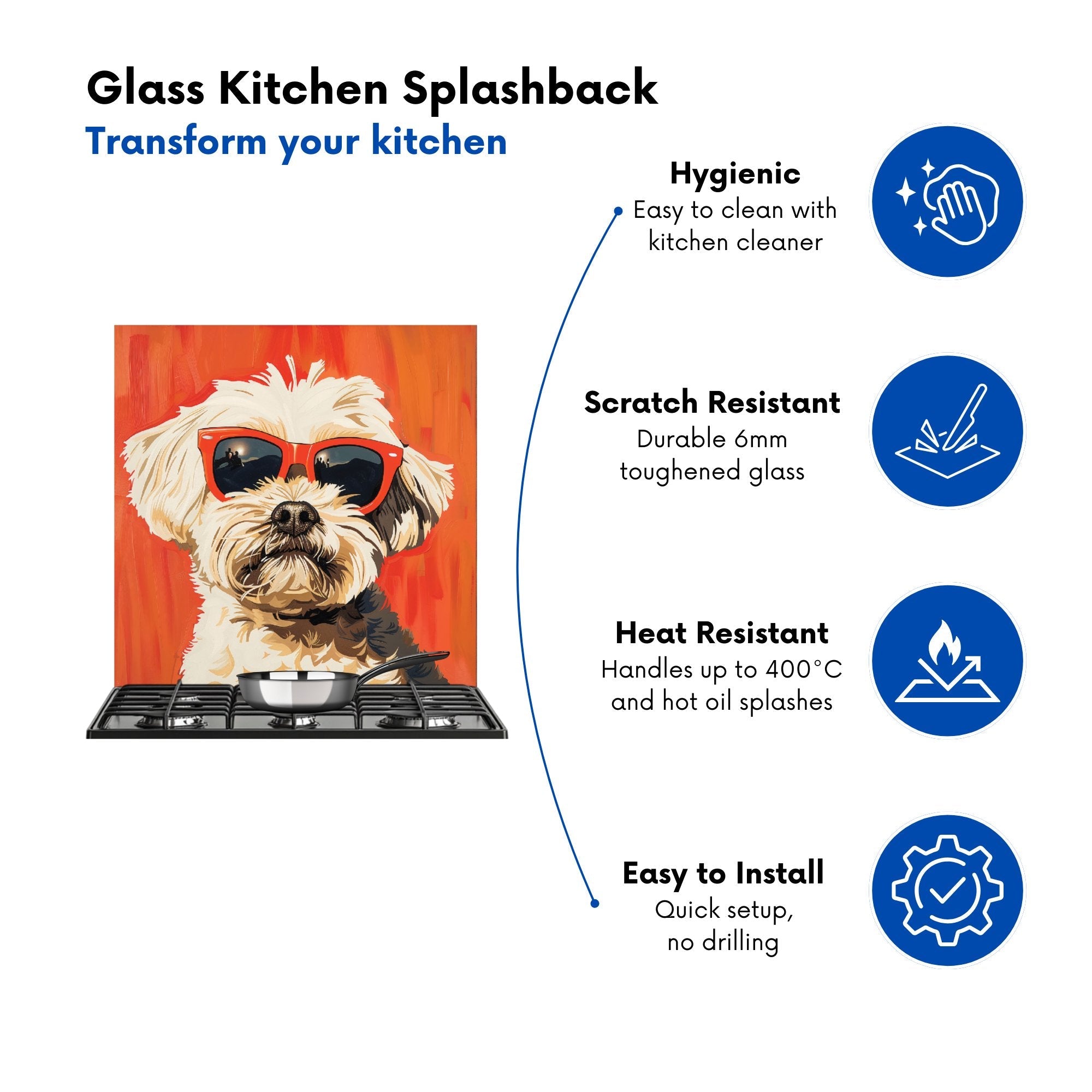 Glass Kitchen Splashback
Transform your kitchen

Hygienic
Easy to clean with kitchen cleaner

Scratch Resistant
Durable 6mm toughened glass

Heat Resistant
Handles up to 400°C and hot oil splashes

Easy to Install
Quick setup, no drilling