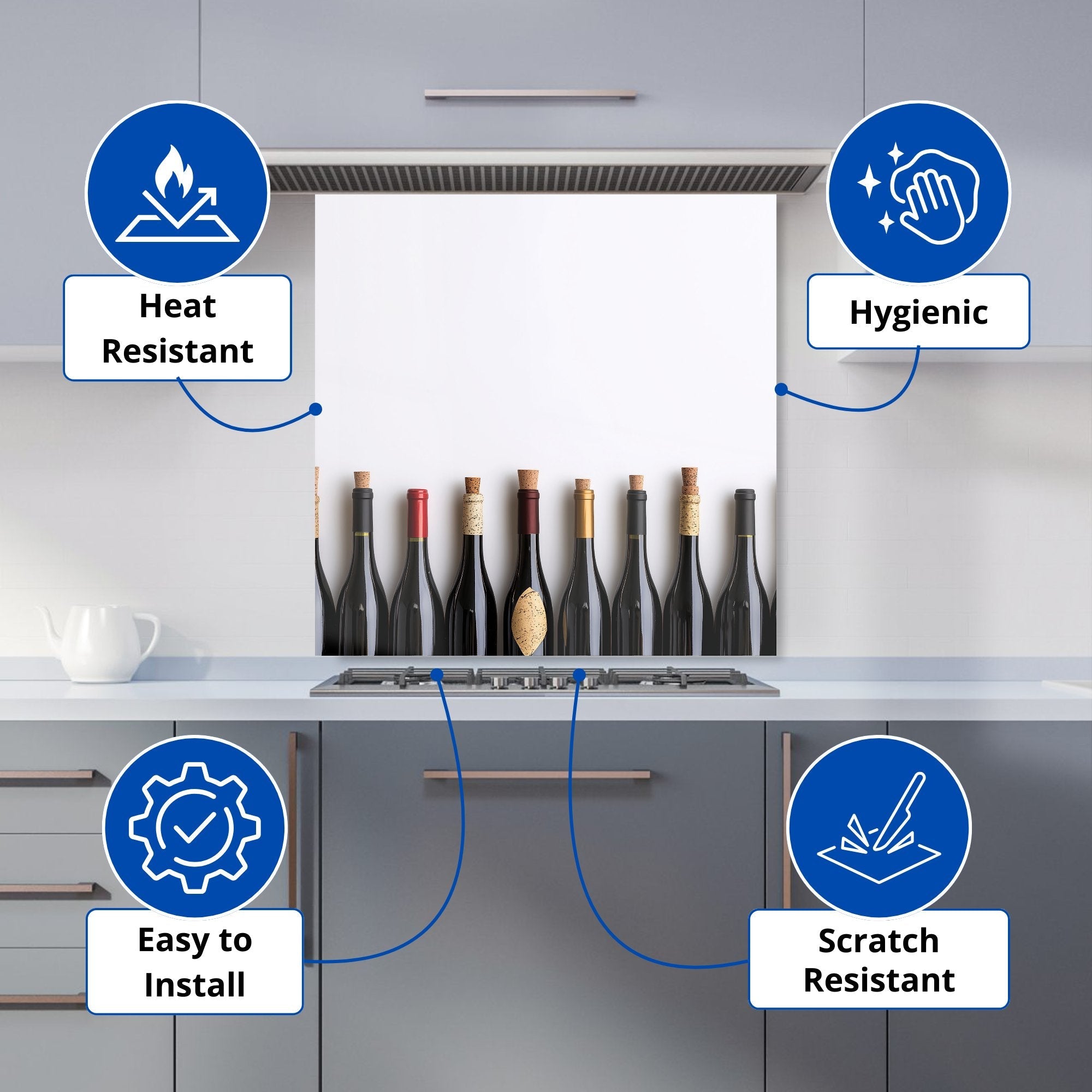 Heat Resistant

Hygienic

Easy to Install

Scratch Resistant