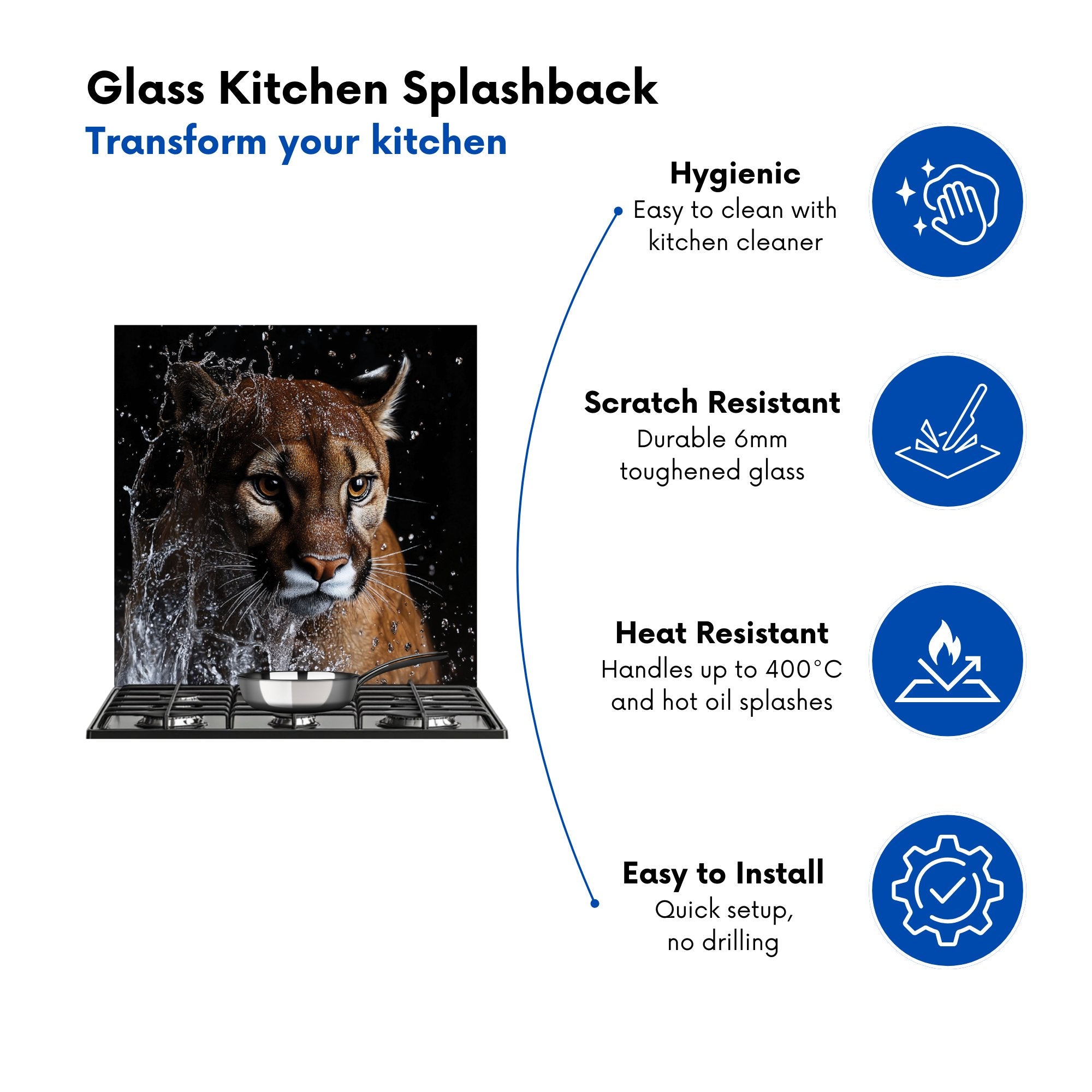 Glass Kitchen Splashback
Transform your kitchen

Hygienic
Easy to clean with kitchen cleaner

Scratch Resistant
Durable 6mm toughened glass

Heat Resistant
Handles up to 400°C and hot oil splashes

Easy to Install
Quick setup, no drilling