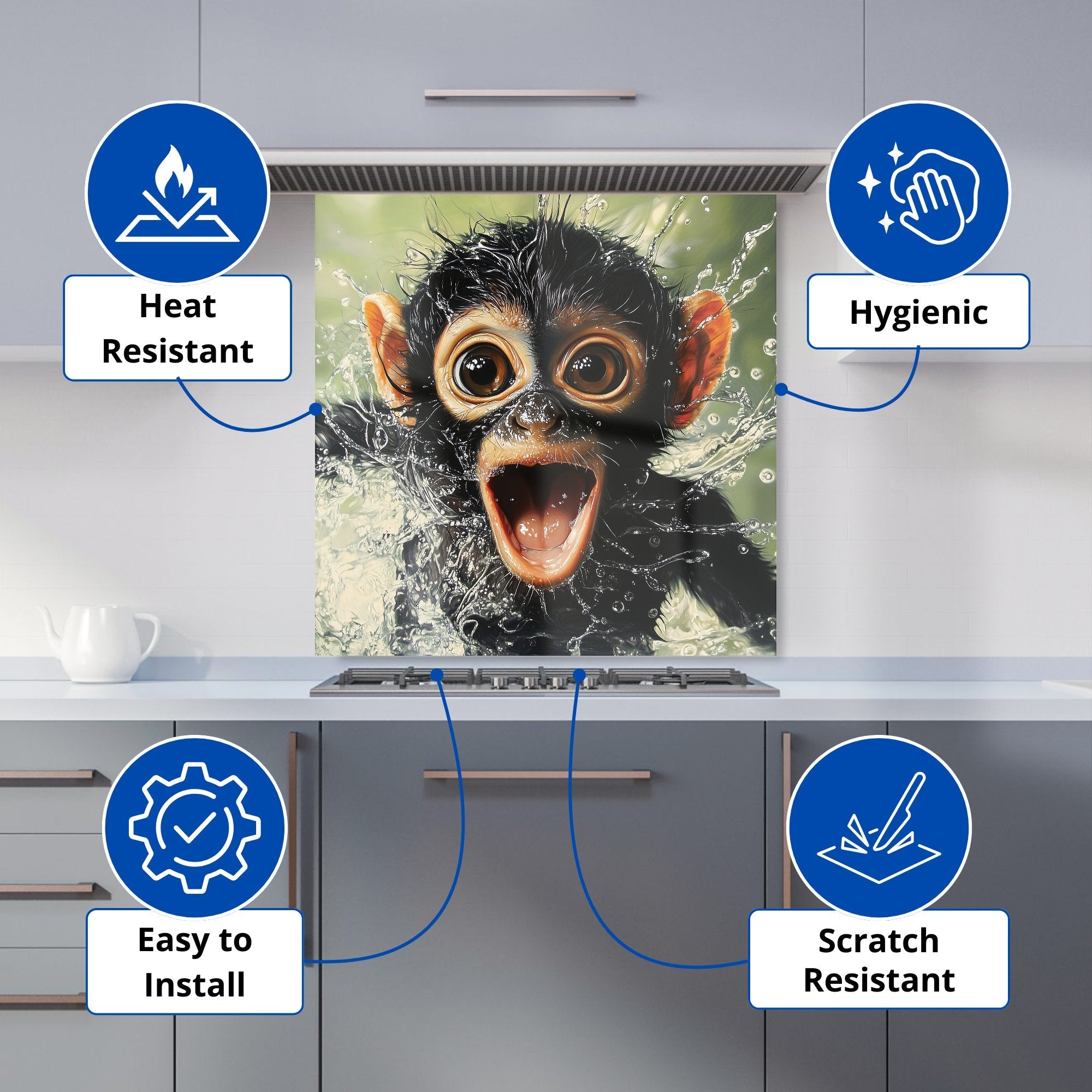 Heat Resistant

Hygienic

Easy to Install

Scratch Resistant