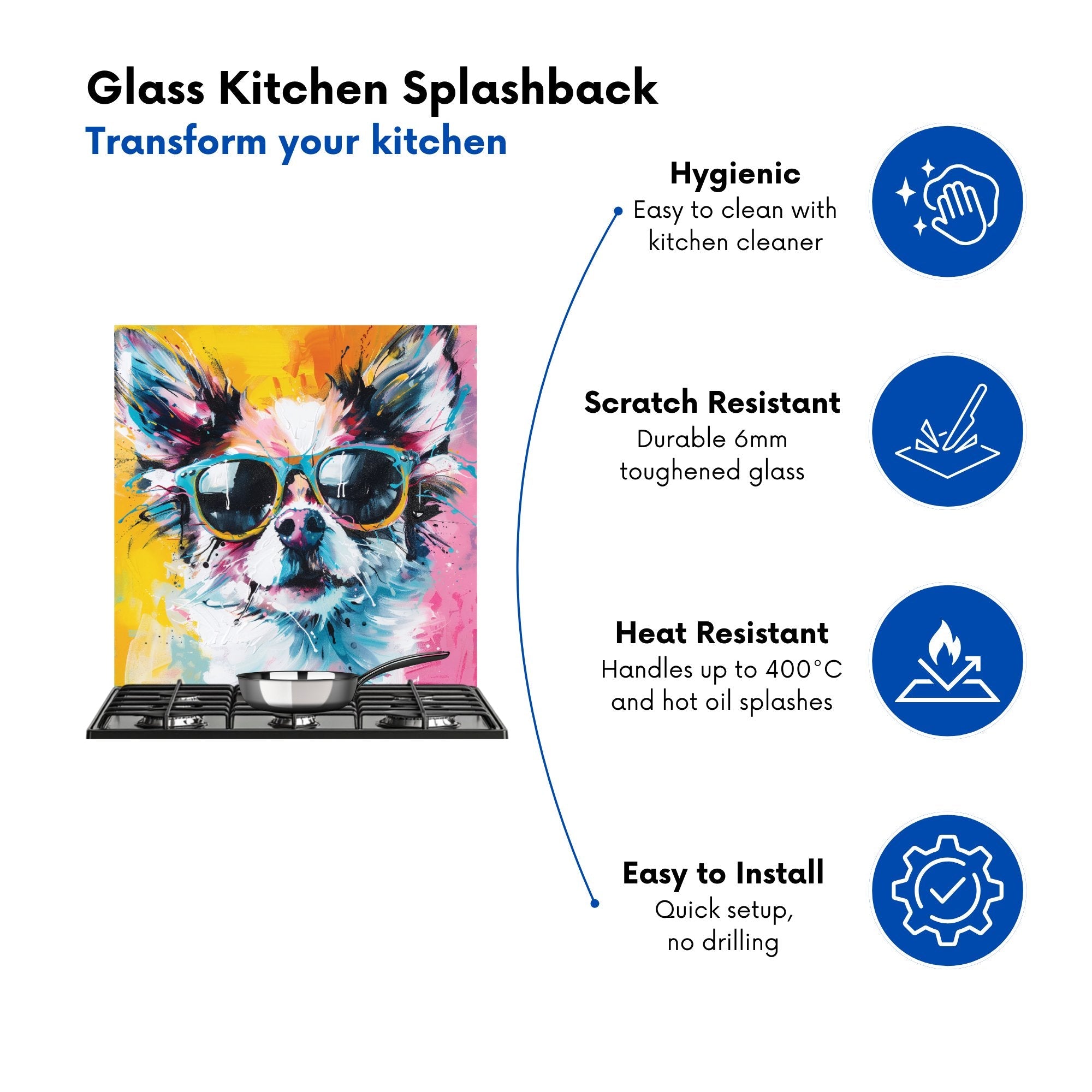 Glass Kitchen Splashback
Transform your kitchen

Hygienic
Easy to clean with kitchen cleaner

Scratch Resistant
Durable 6mm toughened glass

Heat Resistant
Handles up to 400°C and hot oil splashes

Easy to Install
Quick setup, no drilling