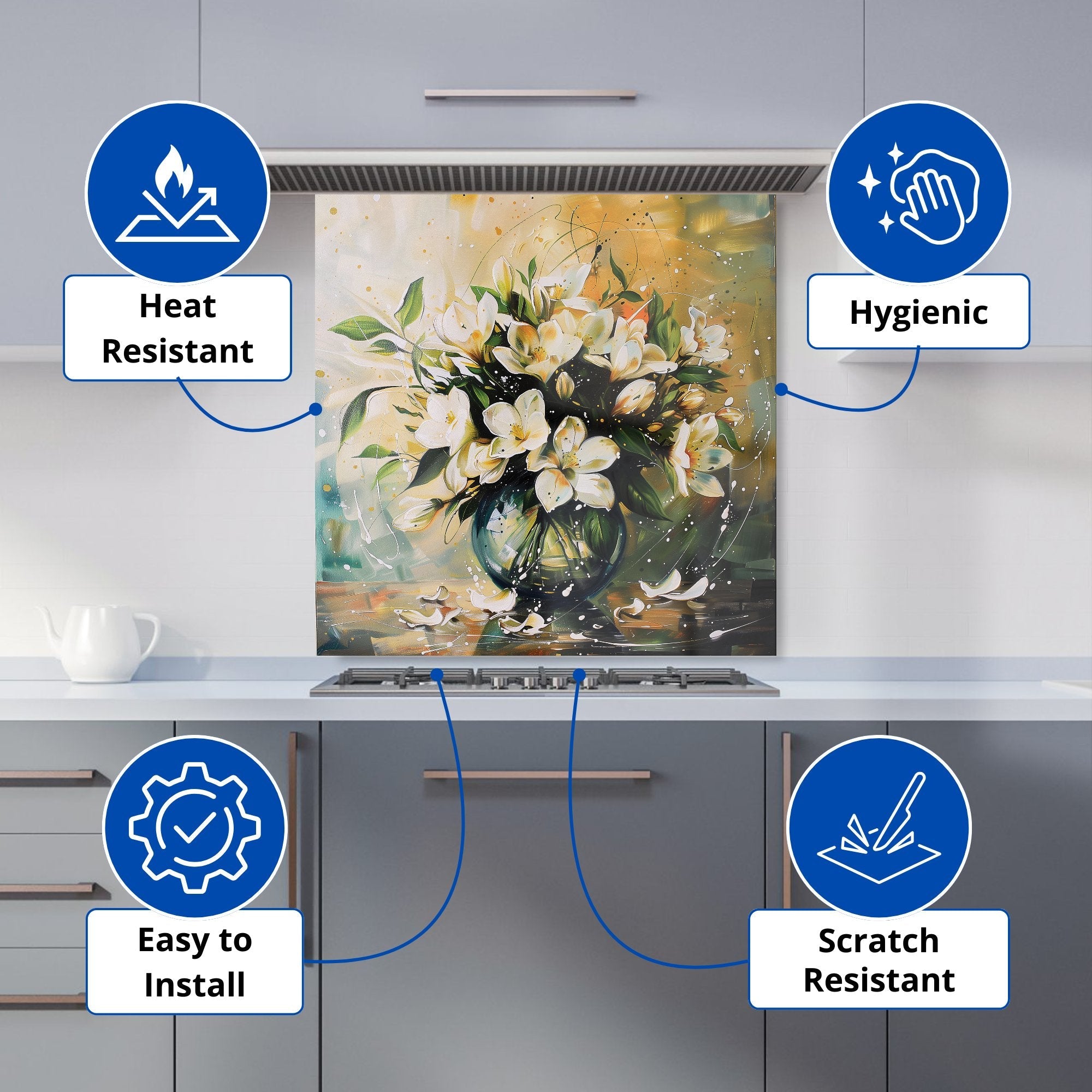 Heat Resistant

Hygienic

Easy to Install

Scratch Resistant